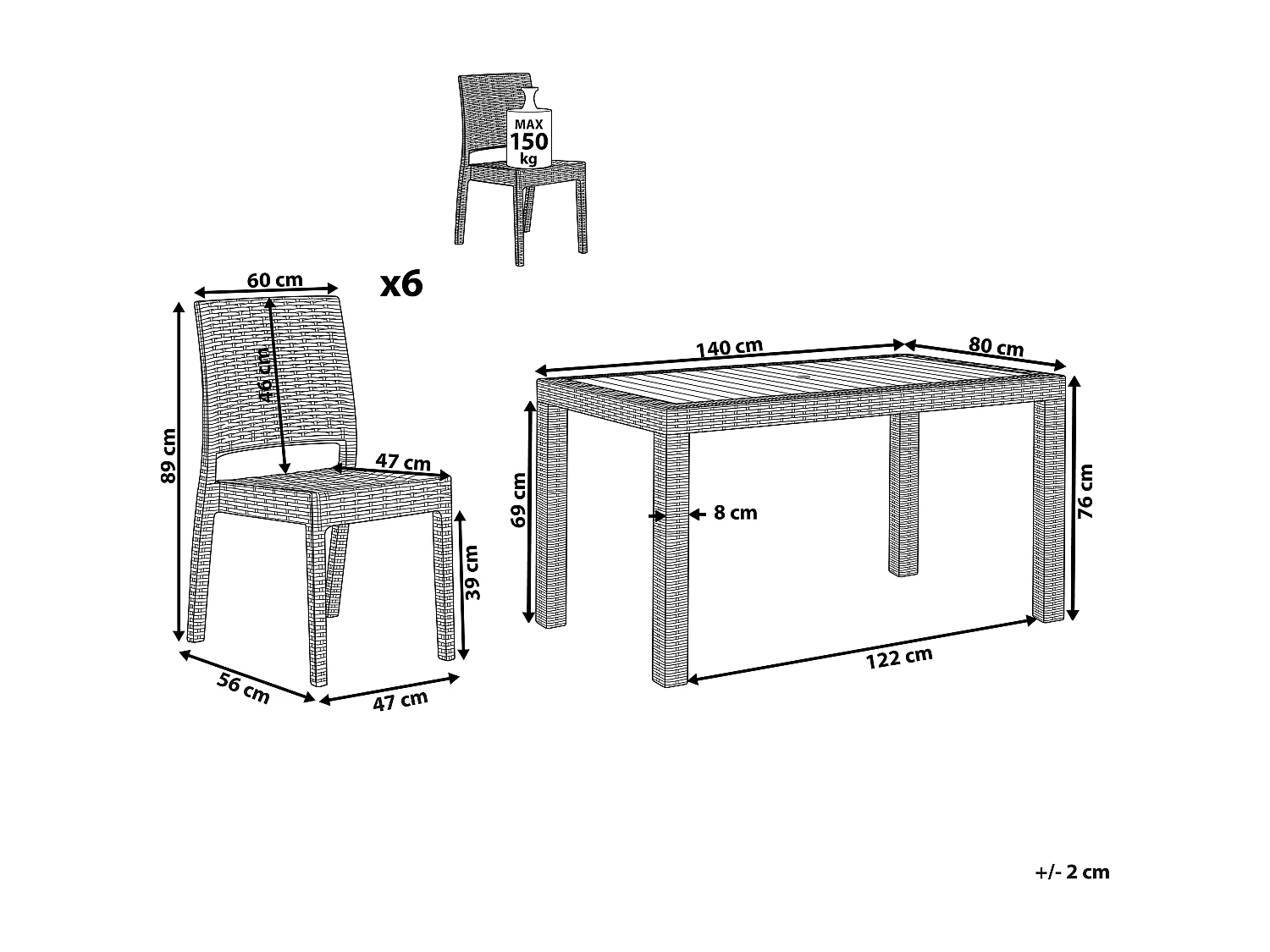 MAX
150
kg

60 cm
x6
46 cm
89 cm
47 cm
39 cm
56 cm
47 cm

140 cm
80 cm
69 cm
8 cm
76 cm
122 cm

+/- 2 cm