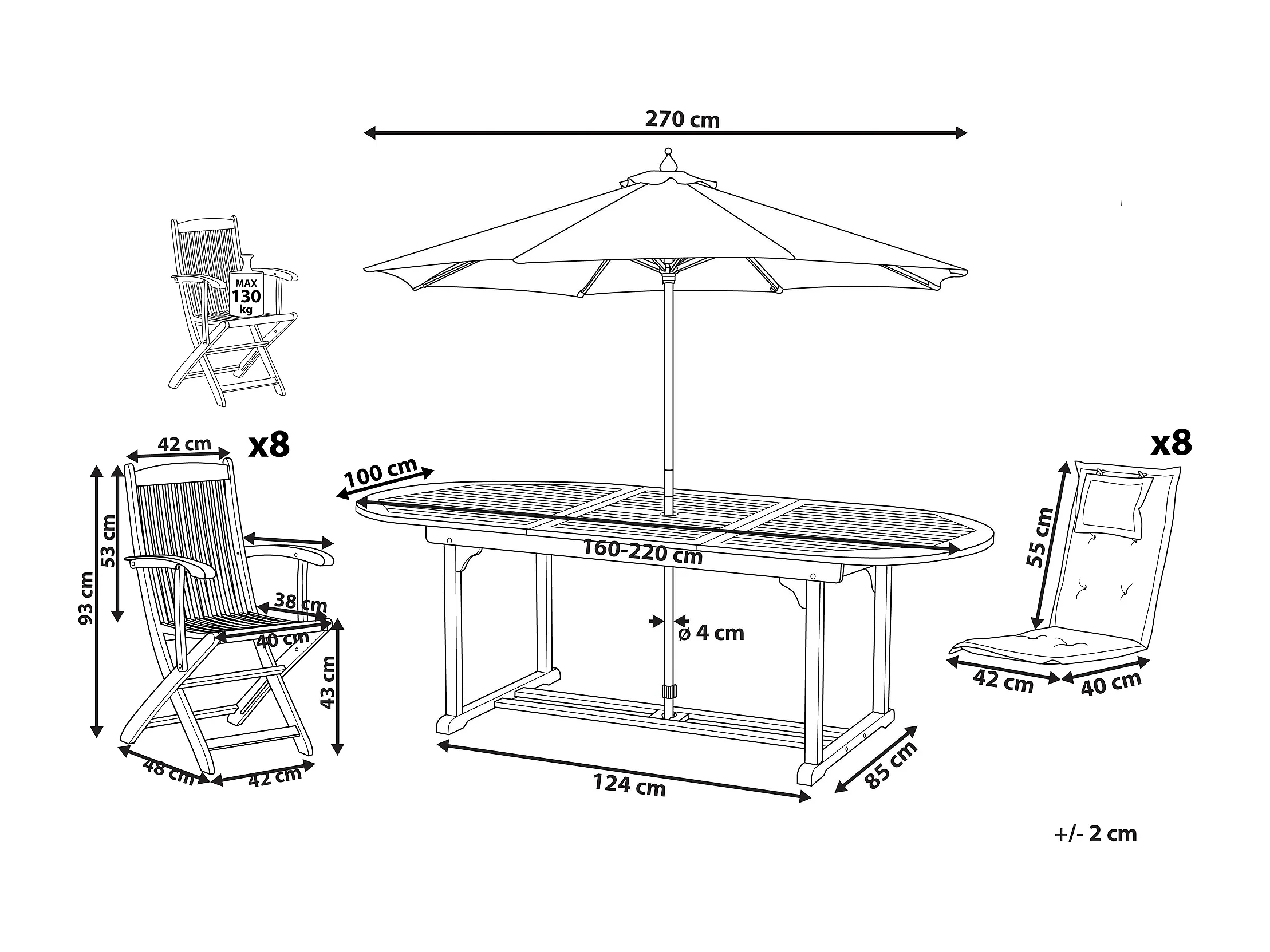 270 cm

MAX
130
kg

42 cm
x8
93 cm
53 cm
38 cm
40 cm
43 cm
48 cm
42 cm

100 cm
160-220 cm
ø 4 cm
124 cm
85 cm

x8
55 cm
42 cm
40 cm

+/- 2 cm