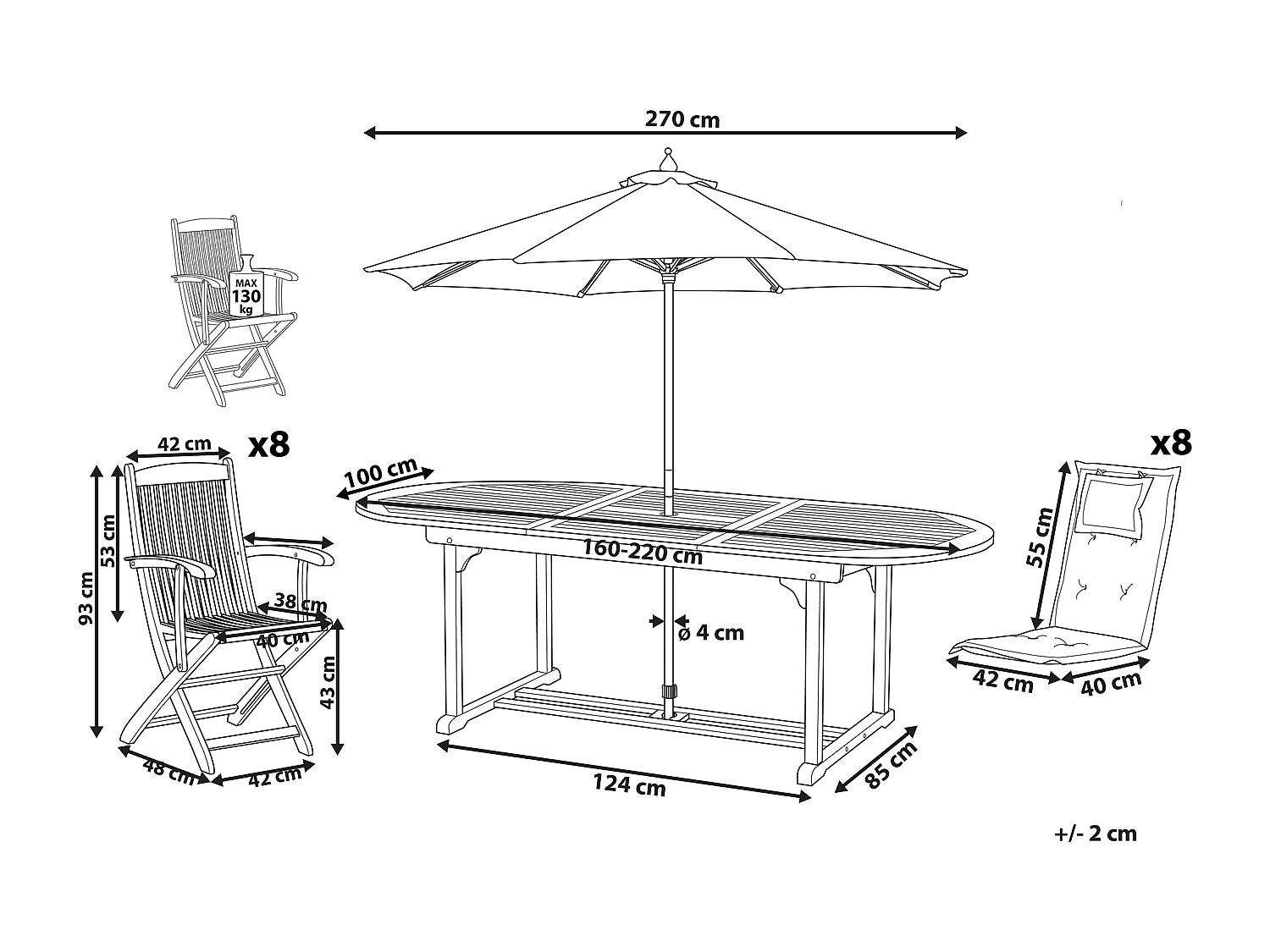 270 cm

MAX
130
kg

42 cm
x8
93 cm
53 cm
38 cm
40 cm
43 cm
48 cm
42 cm

100 cm
160-220 cm
ø 4 cm
124 cm
85 cm

x8
55 cm
42 cm
40 cm

+/- 2 cm