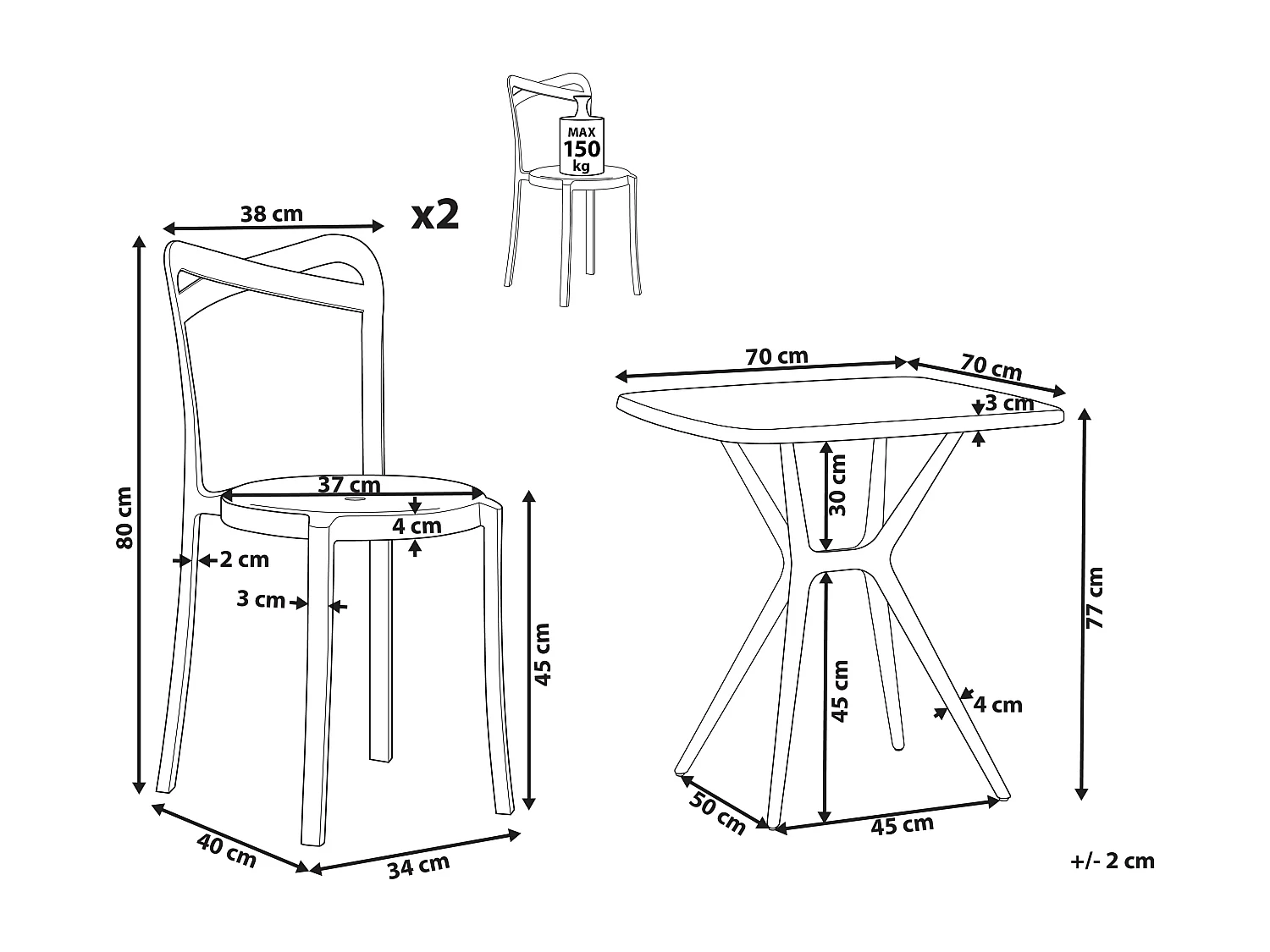 MAX
150
kg

38 cm

x2

80 cm

37 cm

4 cm

2 cm

3 cm

45 cm

40 cm

34 cm

70 cm

70 cm

3 cm

30 cm

77 cm

45 cm

4 cm

50 cm

45 cm

+/- 2 cm