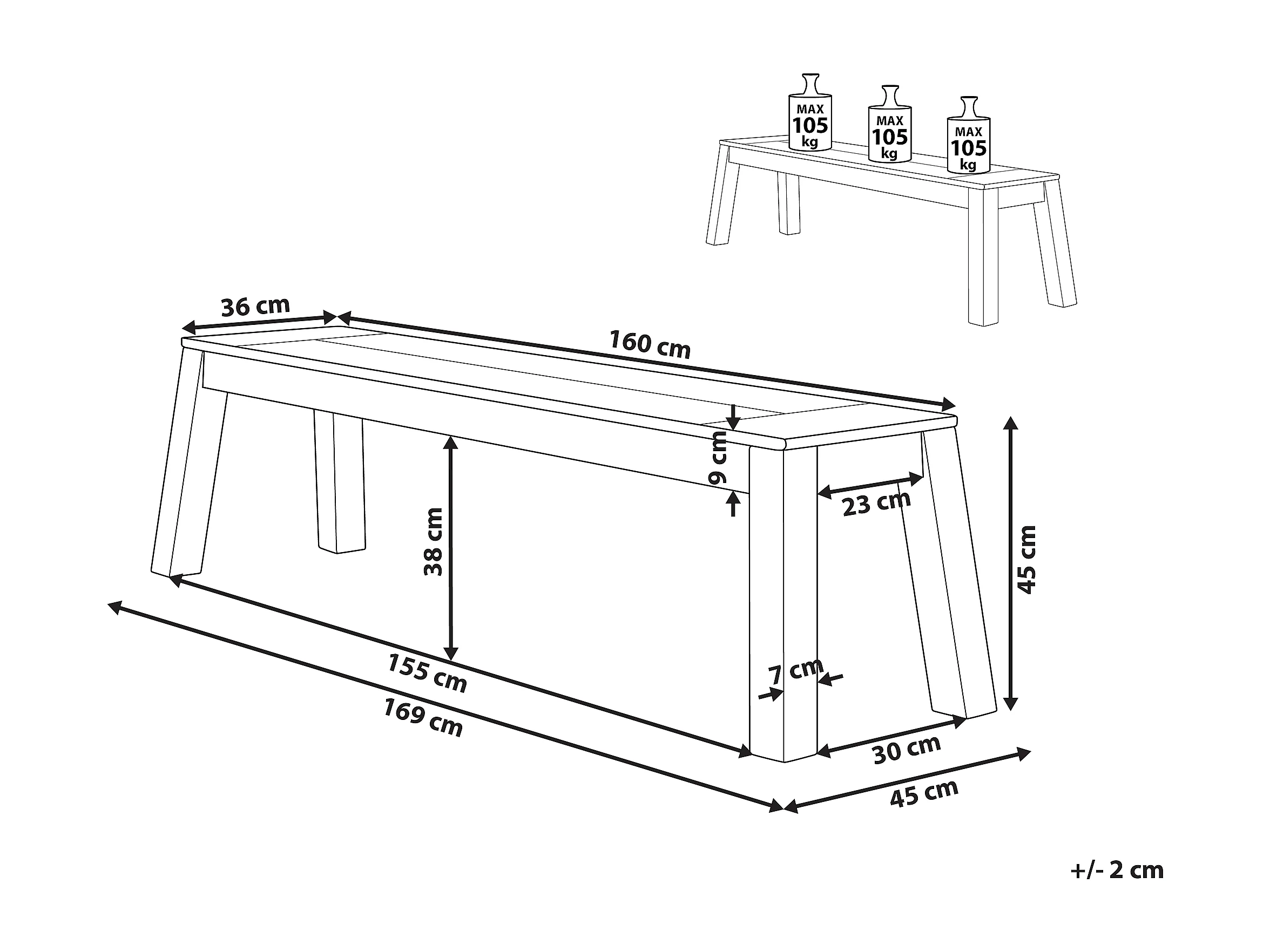 MAX
105
kg

MAX
105
kg

MAX
105
kg

36 cm

160 cm

9 cm

23 cm

38 cm

45 cm

155 cm

169 cm

7 cm

30 cm

45 cm

+/- 2 cm