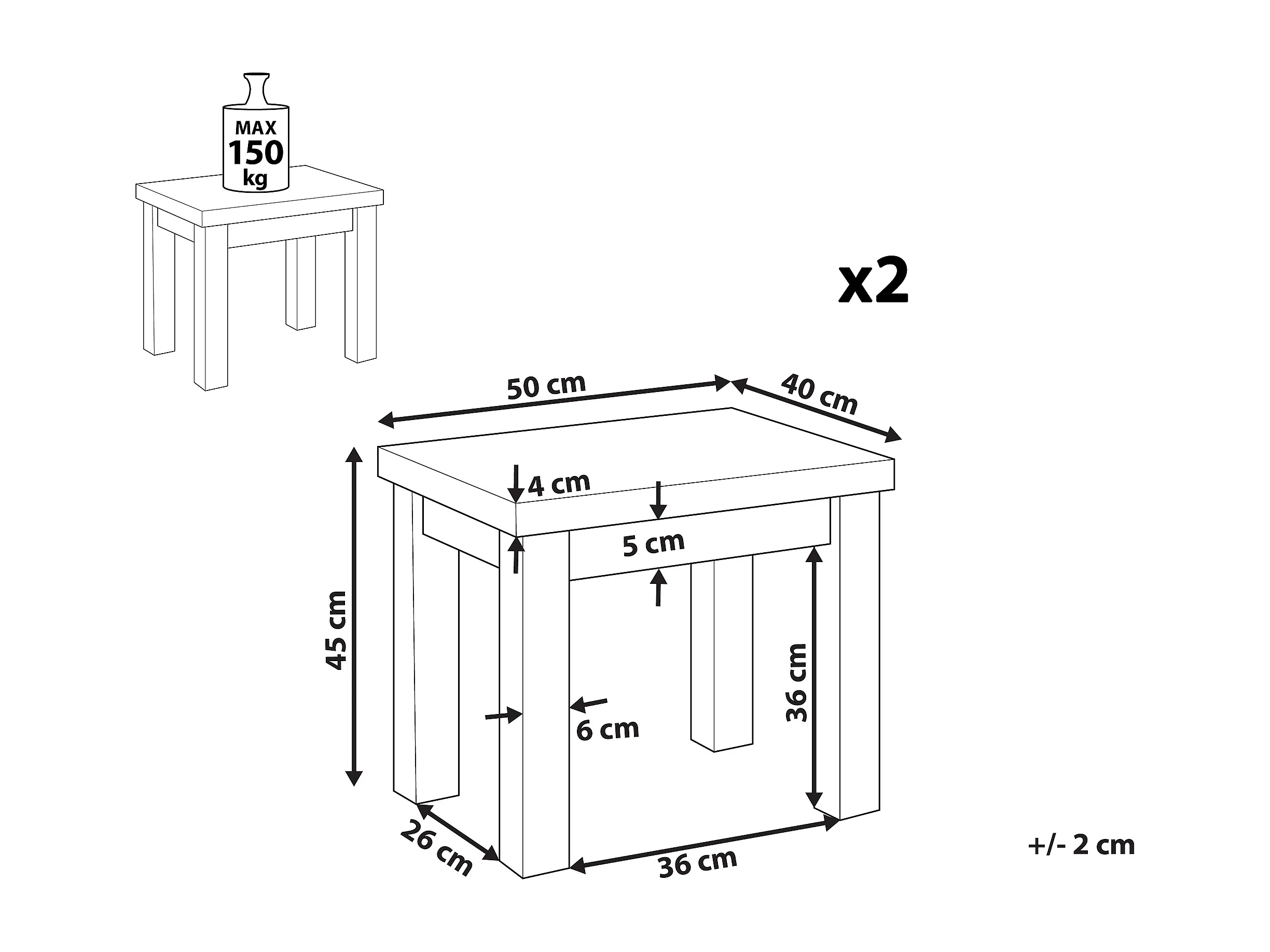 MAX
150
kg

x2

50 cm
40 cm
4 cm
5 cm
45 cm
36 cm
6 cm
26 cm
36 cm

+/- 2 cm