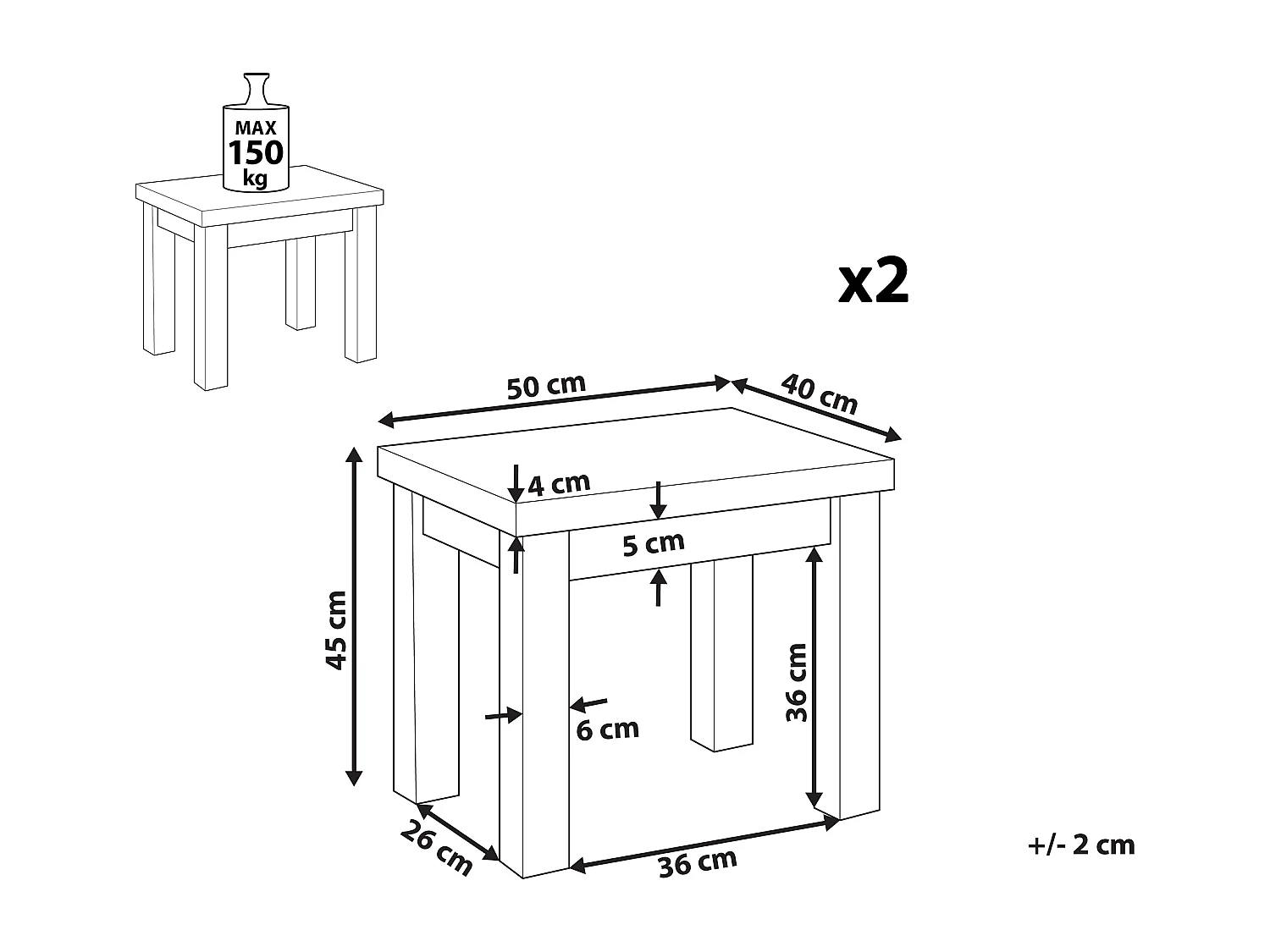 MAX
150
kg

x2

50 cm
40 cm
4 cm
5 cm
45 cm
36 cm
6 cm
26 cm
36 cm

+/- 2 cm