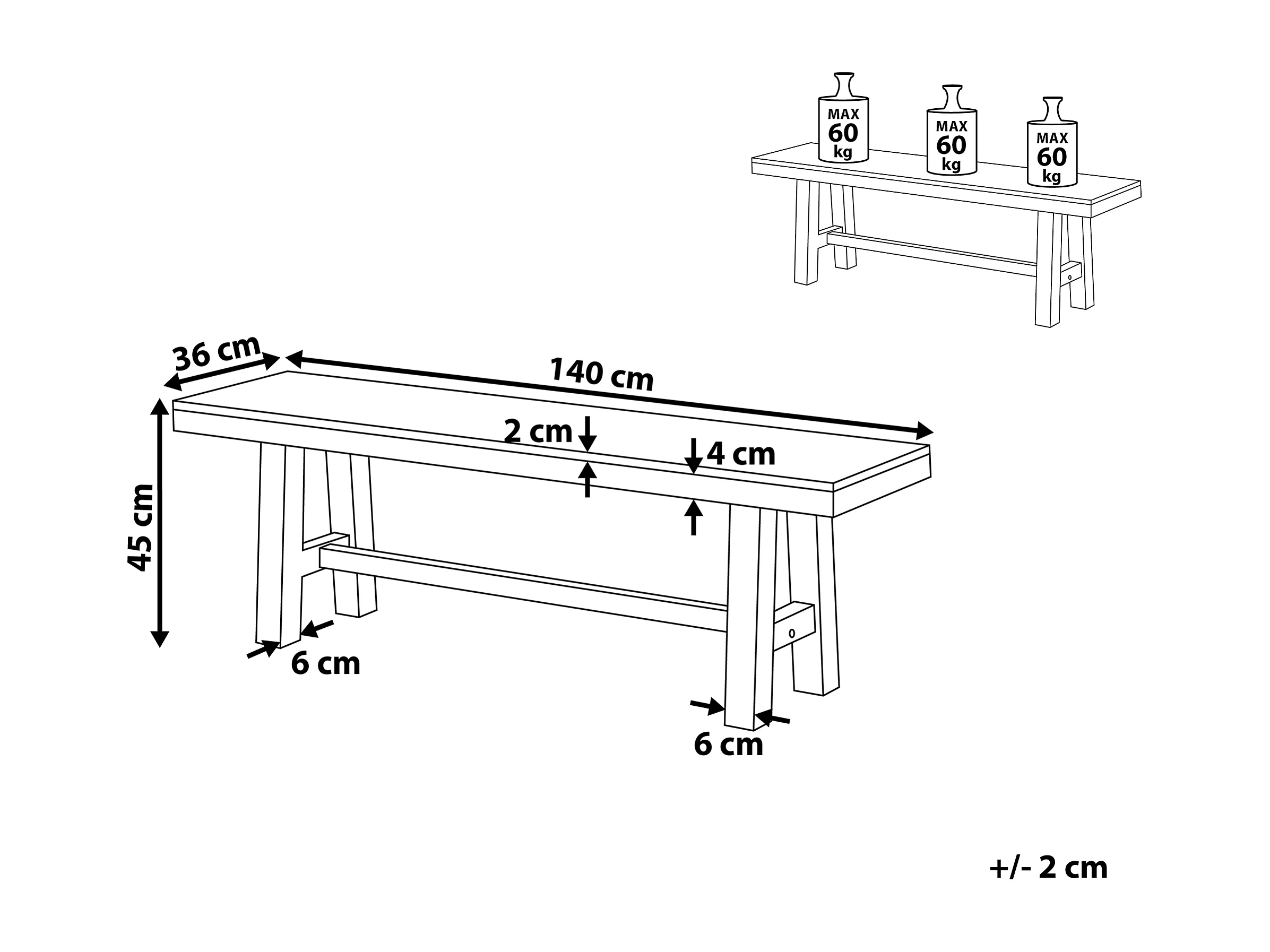 MAX 60 kg

MAX 60 kg

MAX 60 kg

36 cm

140 cm

2 cm

4 cm

45 cm

6 cm

6 cm

+/- 2 cm