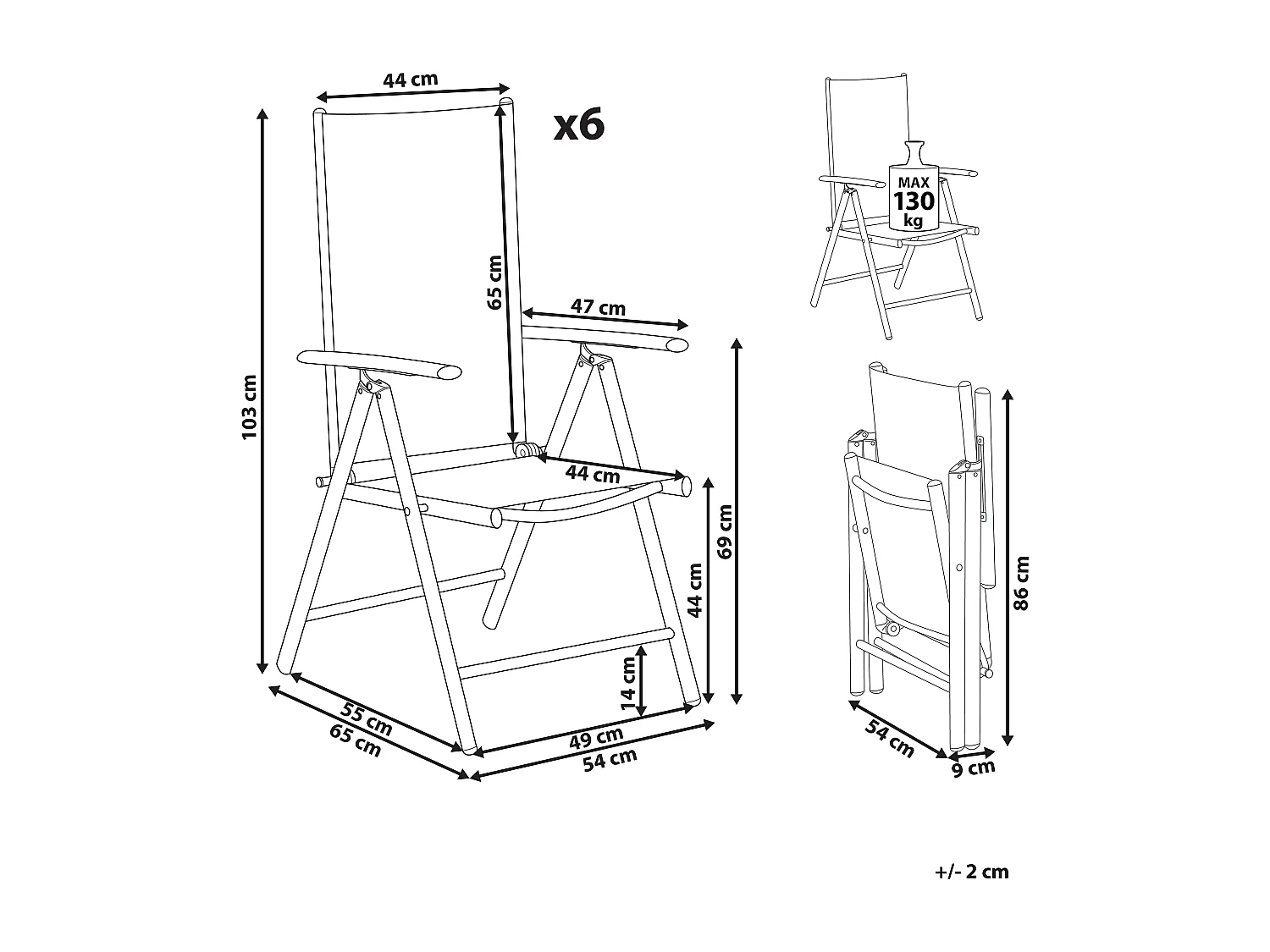 44 cm

x6

103 cm

65 cm

47 cm

44 cm

69 cm

44 cm

14 cm

55 cm
65 cm

49 cm
54 cm

MAX
130
kg

86 cm

54 cm

9 cm

+/- 2 cm