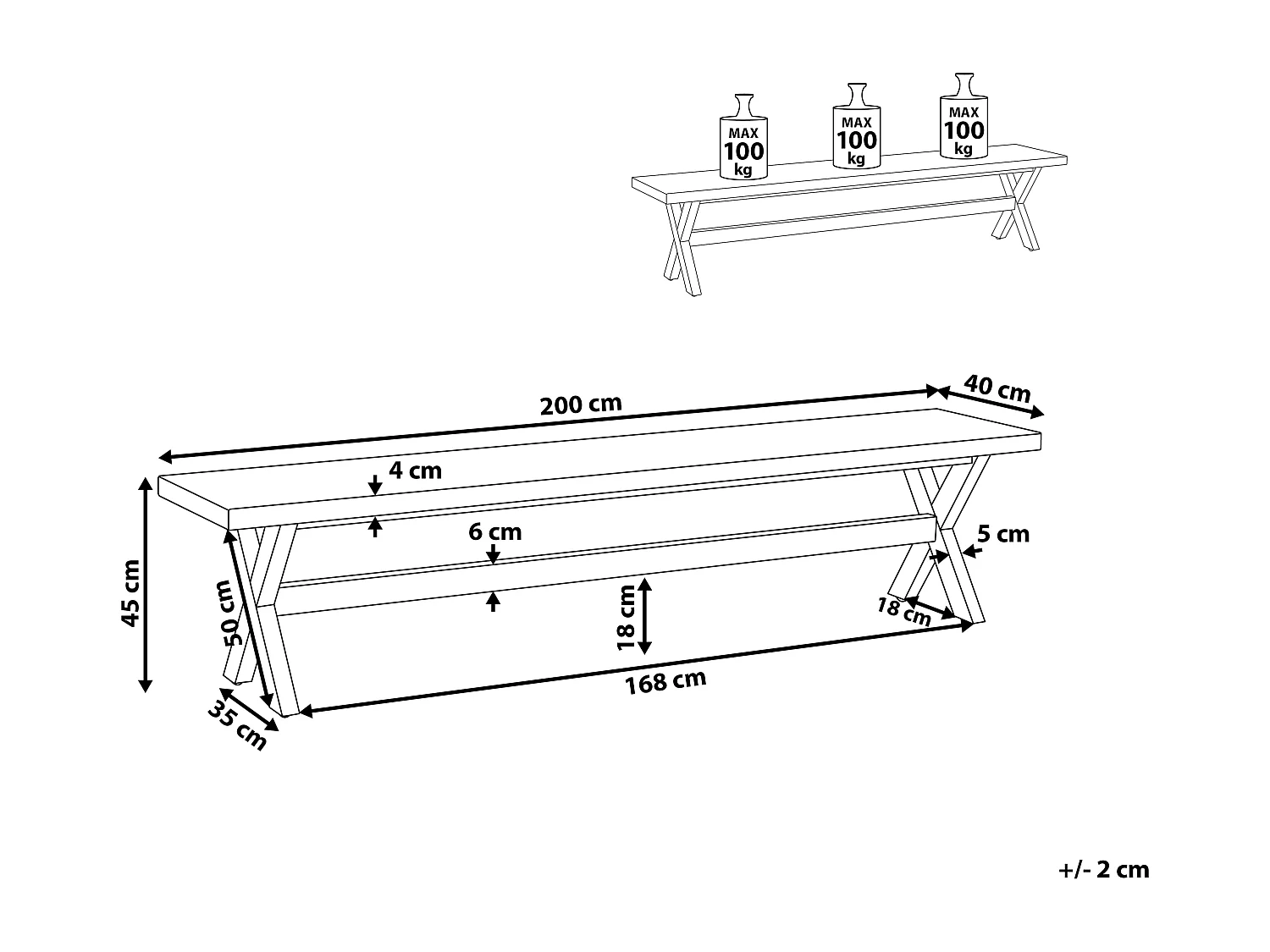 MAX
100
kg

MAX
100
kg

MAX
100
kg

200 cm
40 cm
4 cm
6 cm
5 cm
45 cm
50 cm
18 cm
18 cm
168 cm
35 cm

+/- 2 cm