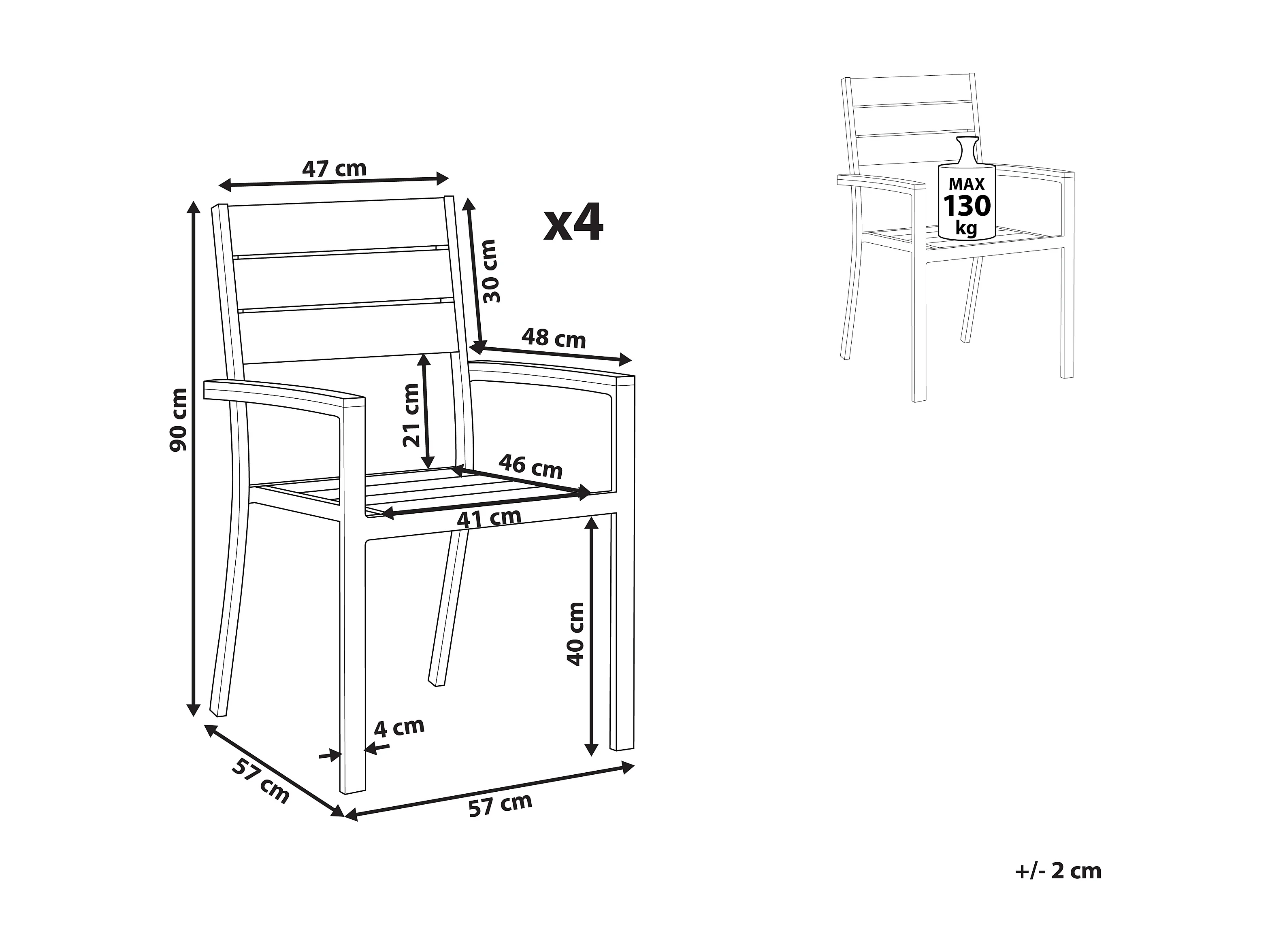 47 cm

x4

30 cm

48 cm

90 cm

21 cm

46 cm

41 cm

40 cm

4 cm

57 cm

57 cm

MAX
130
kg

+/- 2 cm