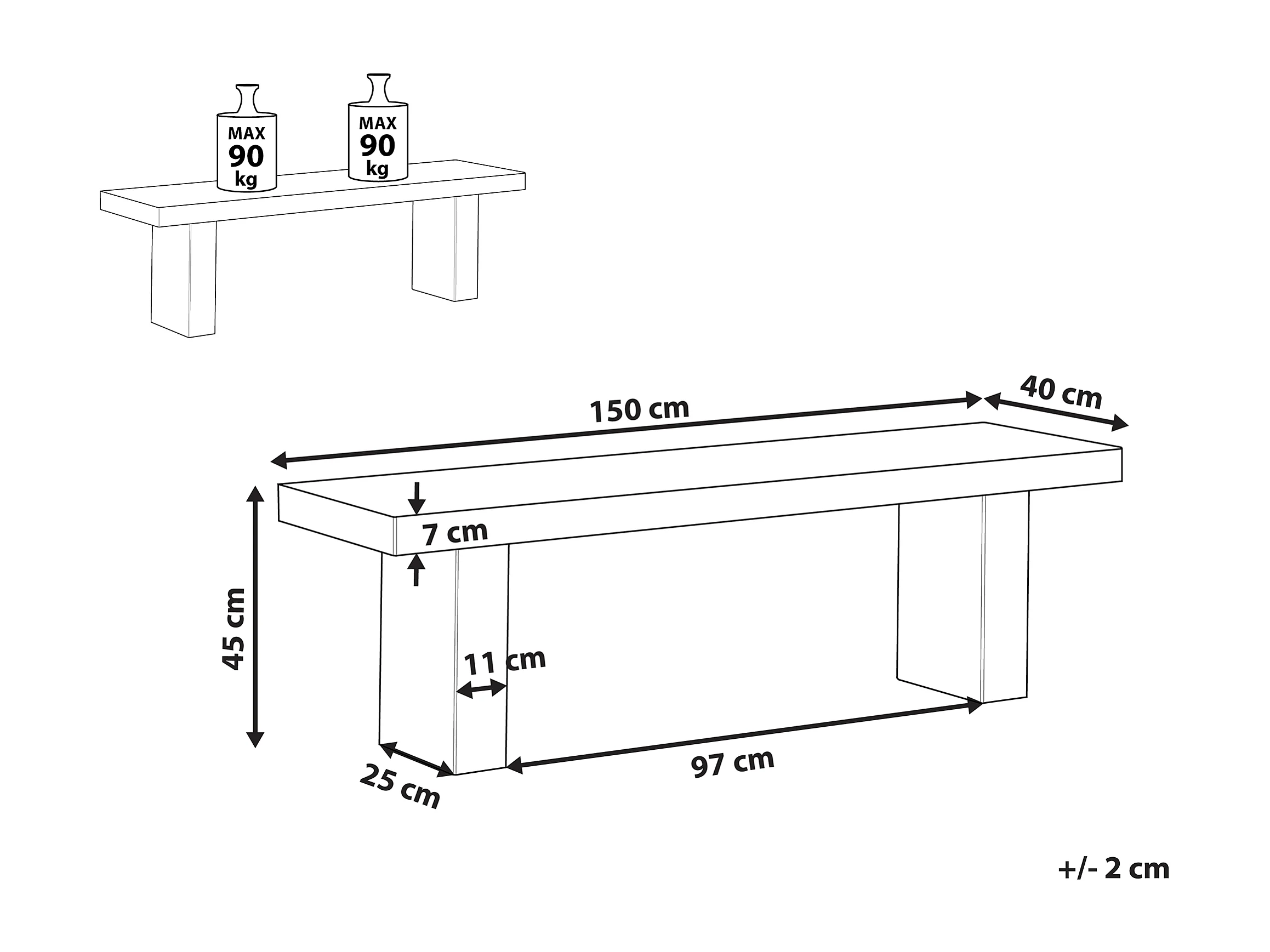 MAX
90
kg

MAX
90
kg

150 cm

40 cm

7 cm

45 cm

11 cm

25 cm

97 cm

+/- 2 cm