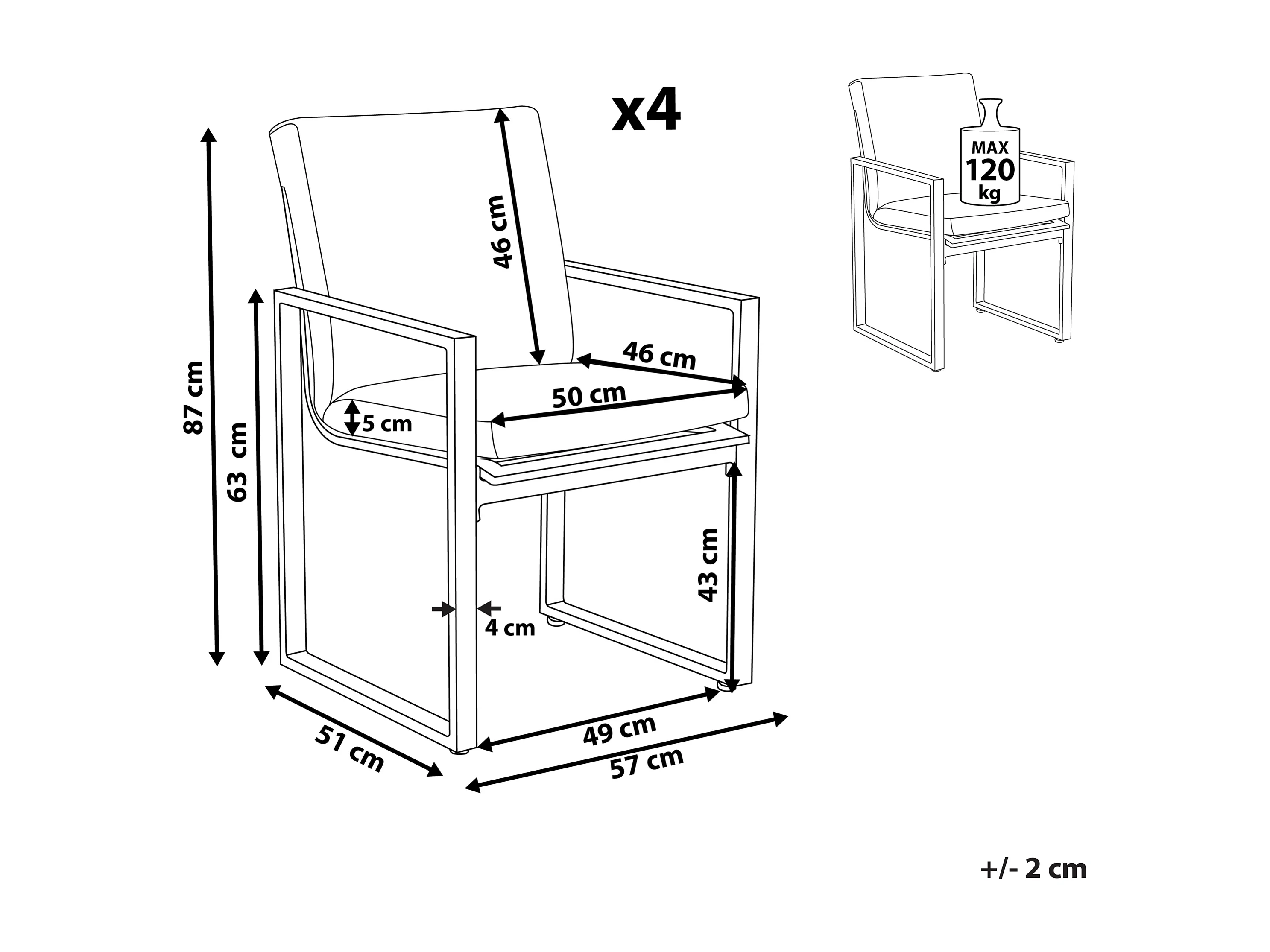 x4

MAX
120
kg

87 cm

63 cm

46 cm

46 cm

50 cm

5 cm

43 cm

4 cm

51 cm

49 cm

57 cm

+/- 2 cm