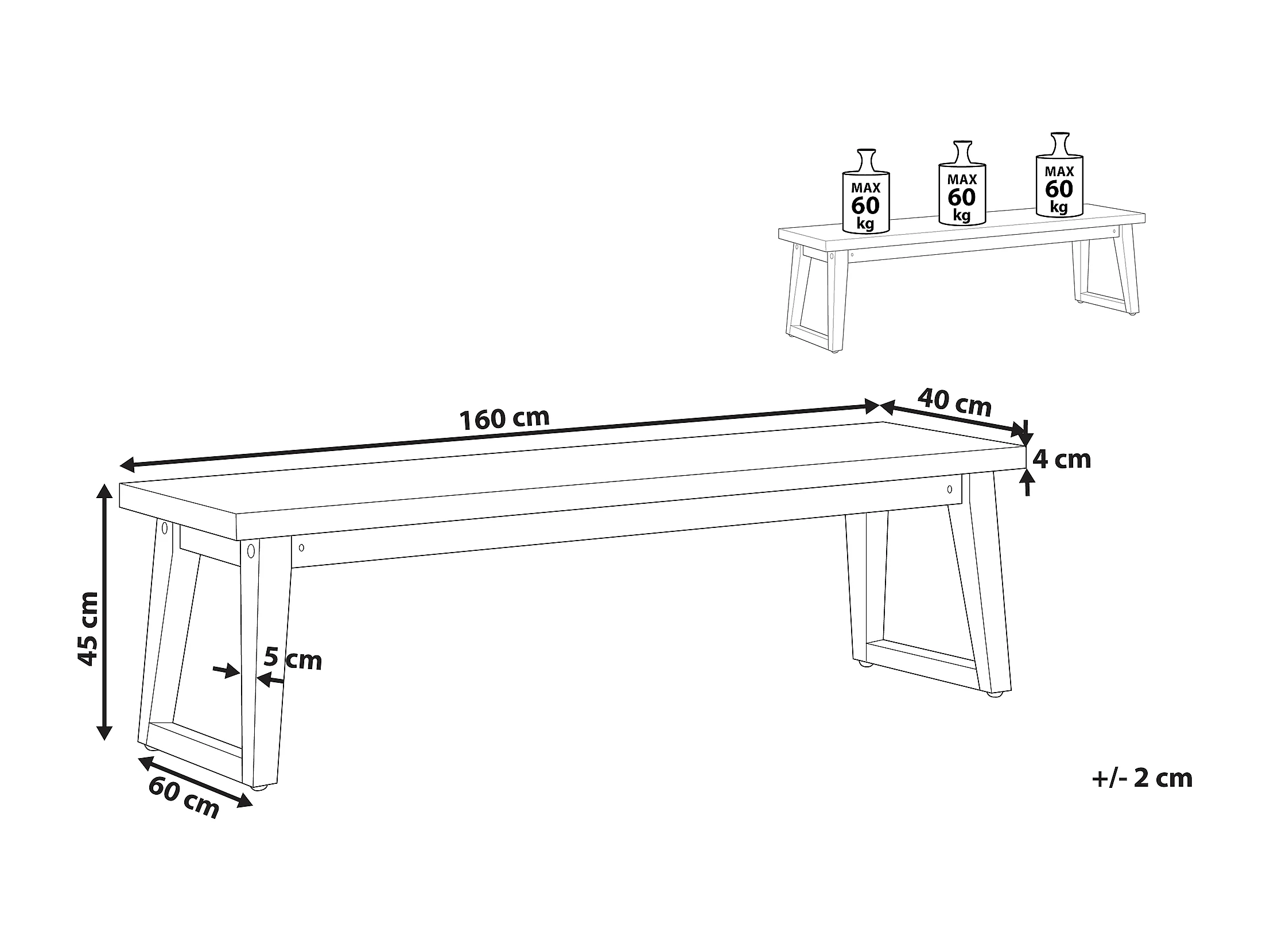 MAX
60
kg

MAX
60
kg

MAX
60
kg

160 cm

40 cm

4 cm

45 cm

5 cm

60 cm

+/- 2 cm