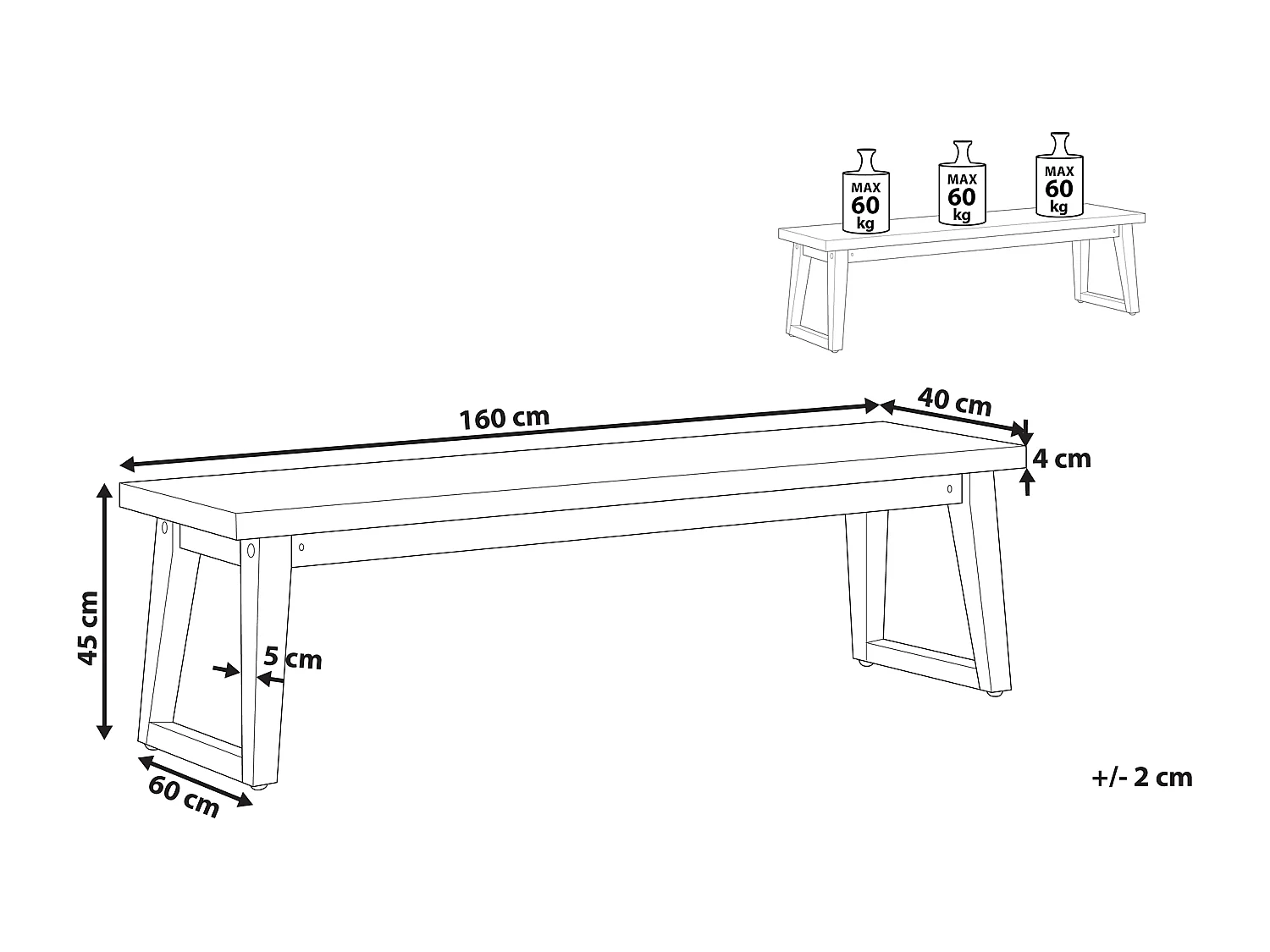 MAX
60
kg

MAX
60
kg

MAX
60
kg

160 cm

40 cm

4 cm

45 cm

5 cm

60 cm

+/- 2 cm