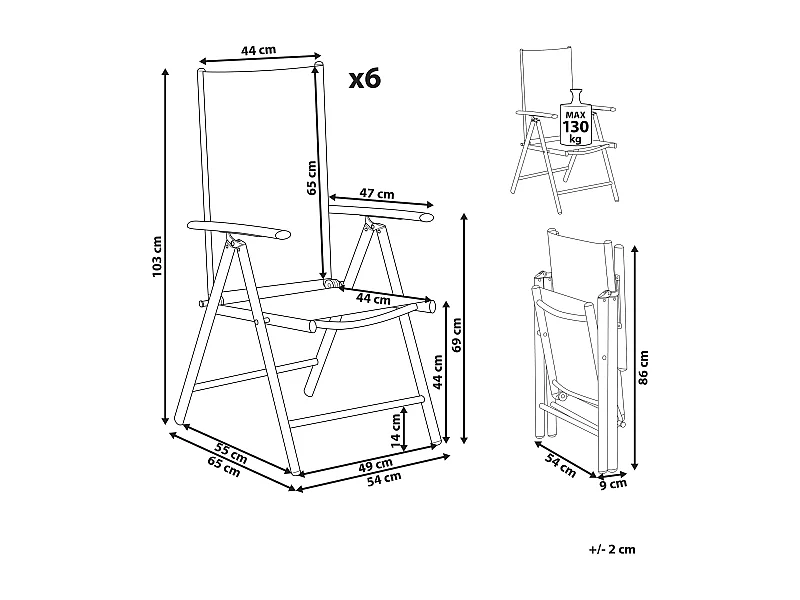 44 cm

x6

65 cm

47 cm

103 cm

44 cm

69 cm

44 cm

14 cm

55 cm
65 cm

49 cm
54 cm

MAX
130
kg

86 cm

54 cm

9 cm

+/- 2 cm