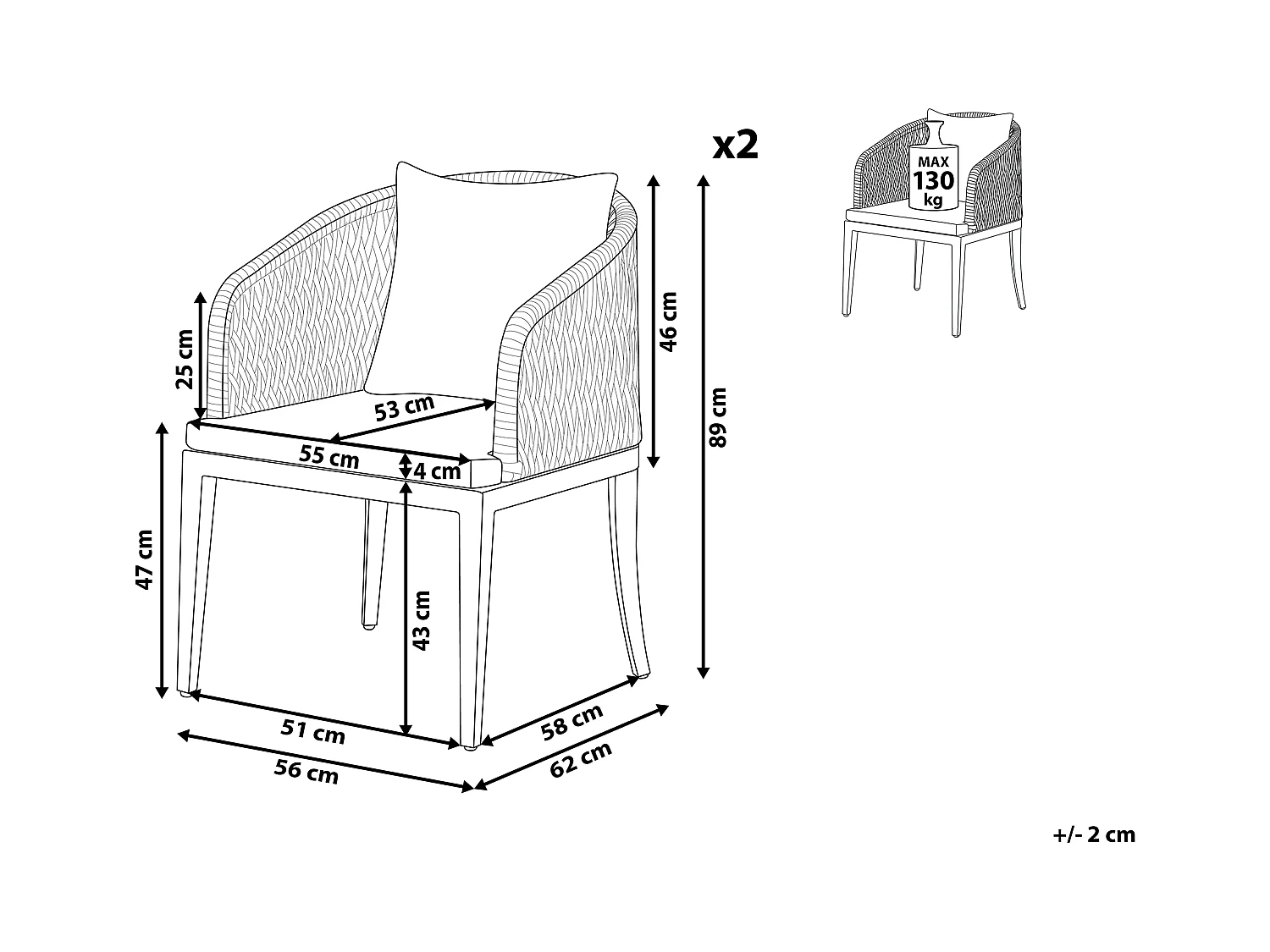 x2

MAX
130
kg

25 cm
53 cm
55 cm
4 cm
46 cm
89 cm
47 cm
43 cm
51 cm
56 cm
58 cm
62 cm

+/- 2 cm