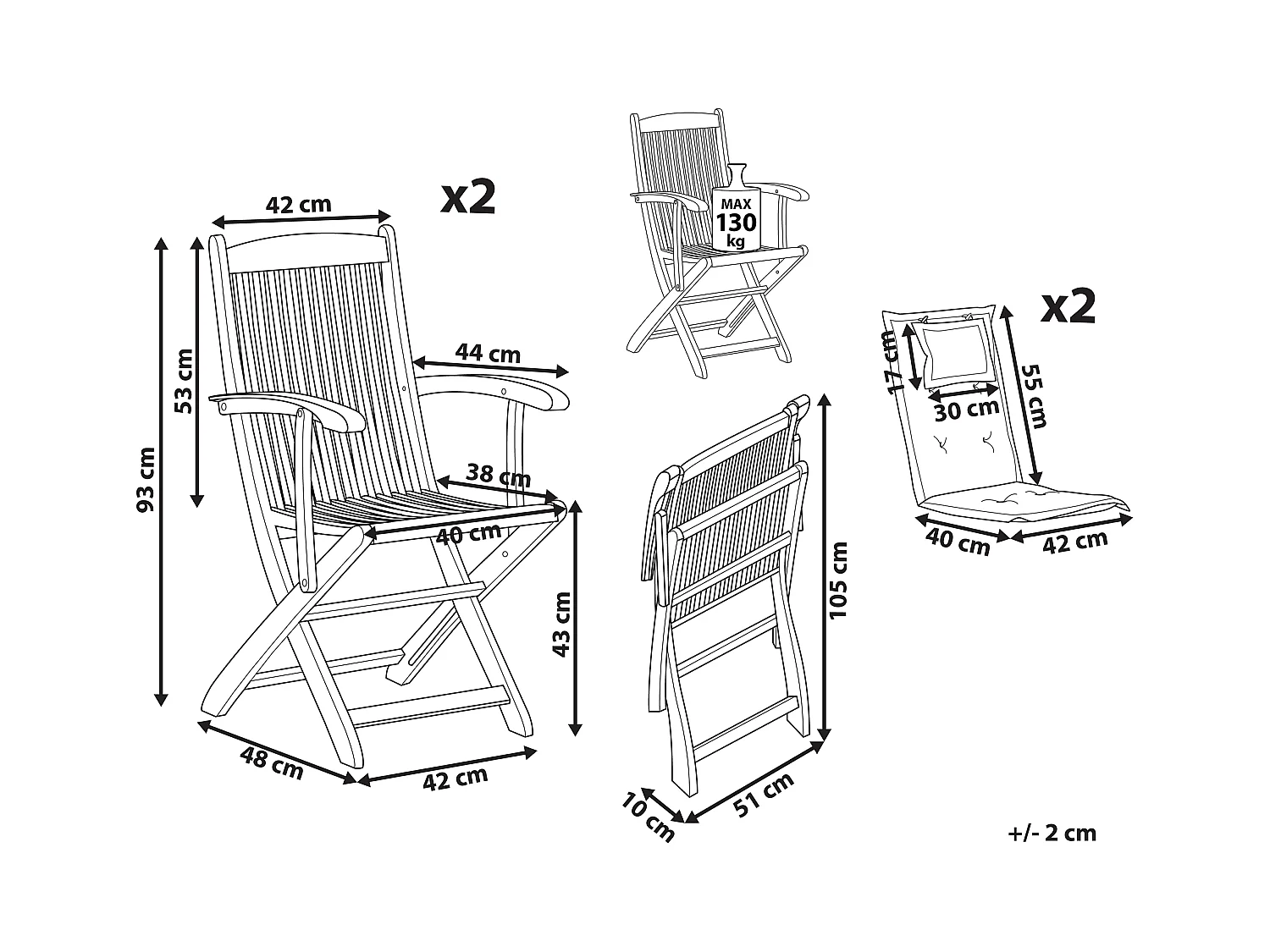 x2

42 cm

93 cm

53 cm

44 cm

38 cm

40 cm

43 cm

48 cm

42 cm

MAX
130
kg

105 cm

10 cm

51 cm

x2

17 cm

30 cm

55 cm

40 cm

42 cm

+/- 2 cm