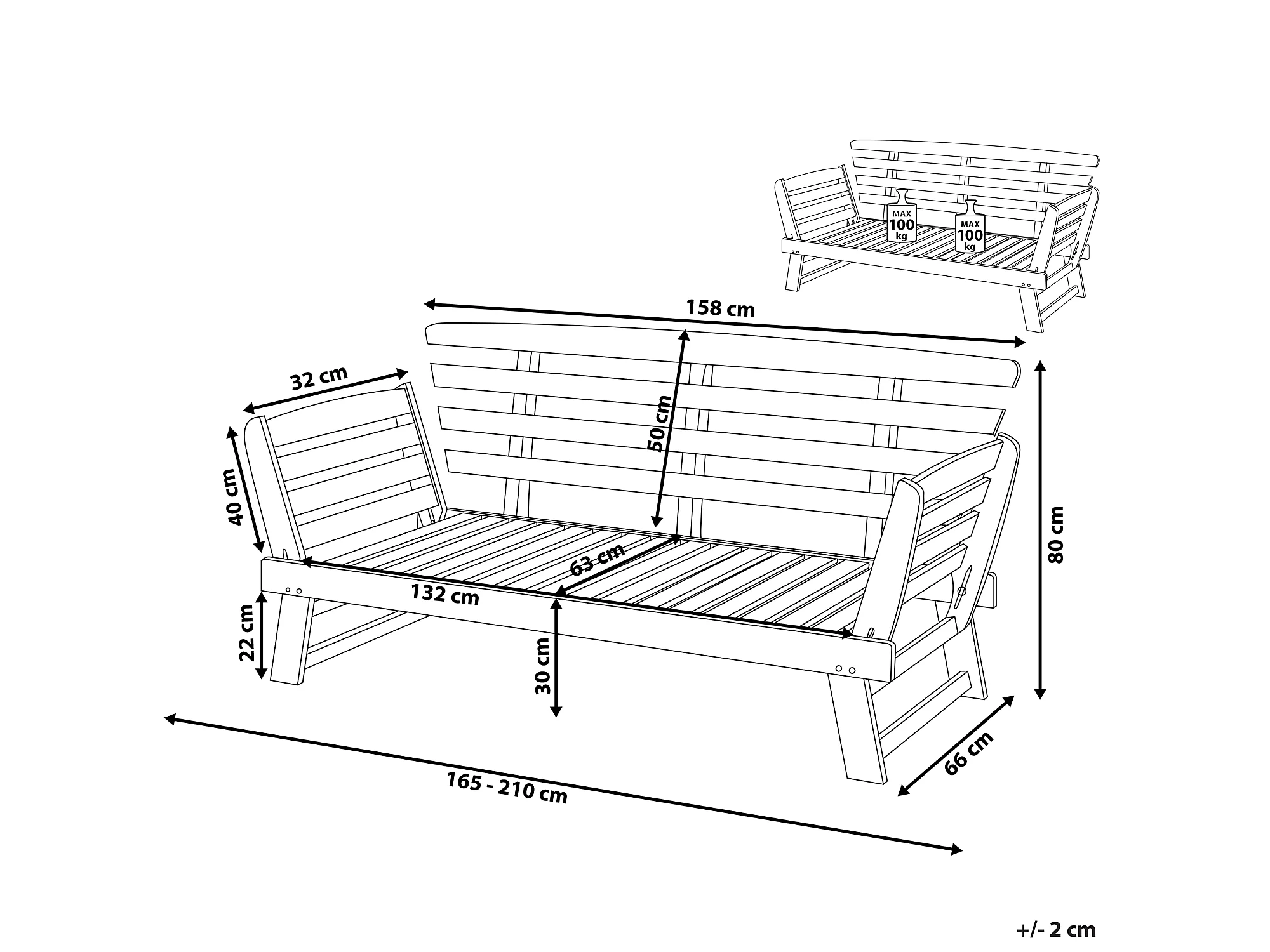 MAX
100
kg

MAX
100
kg

158 cm

32 cm

50 cm

40 cm

80 cm

63 cm

132 cm

22 cm

30 cm

66 cm

165 - 210 cm

+/- 2 cm