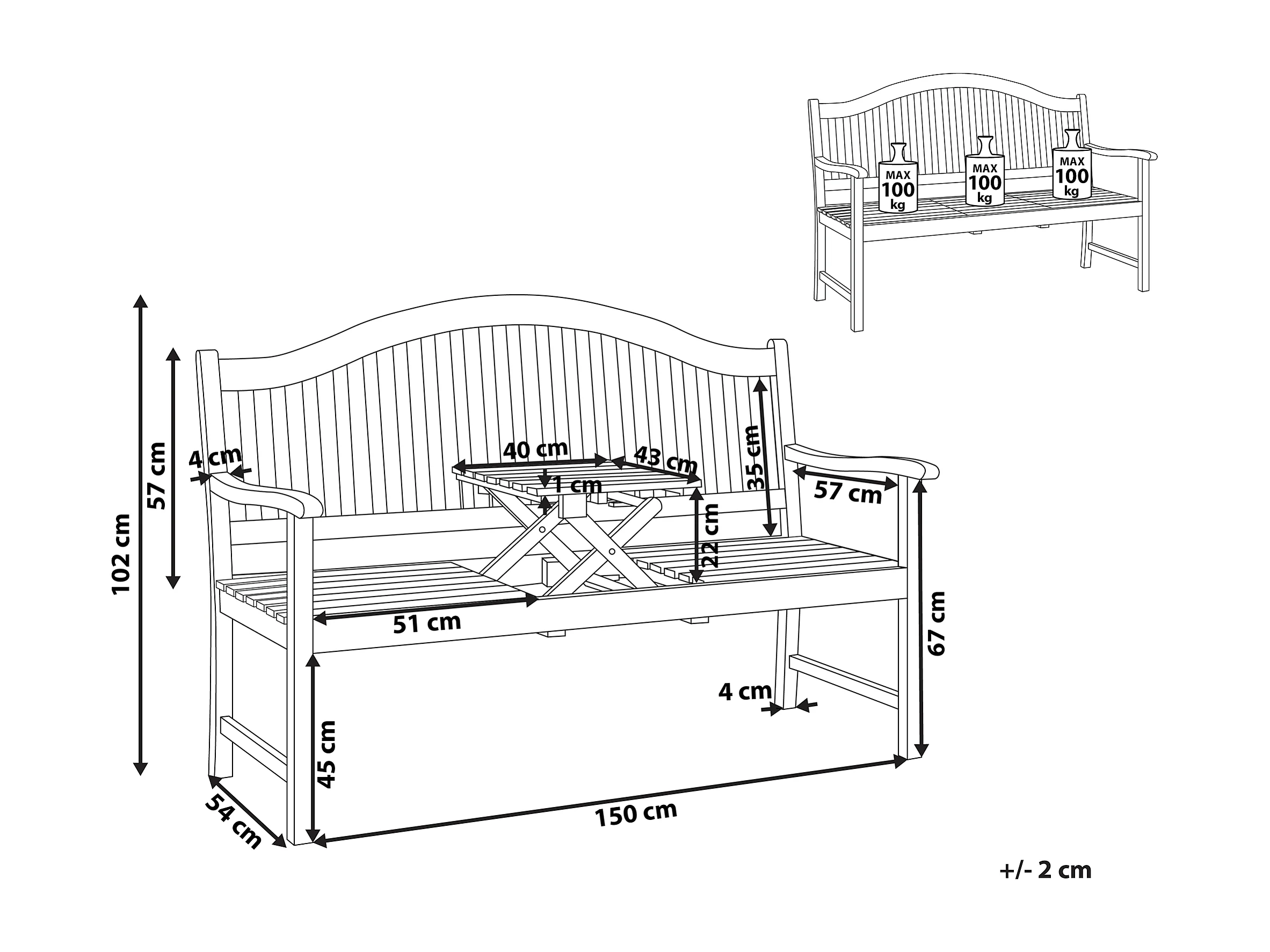 MAX
100
kg

MAX
100
kg

MAX
100
kg

102 cm
57 cm
4 cm
40 cm
43 cm
1 cm
35 cm
57 cm
22 cm
51 cm
67 cm
4 cm
45 cm
54 cm
150 cm

+/- 2 cm