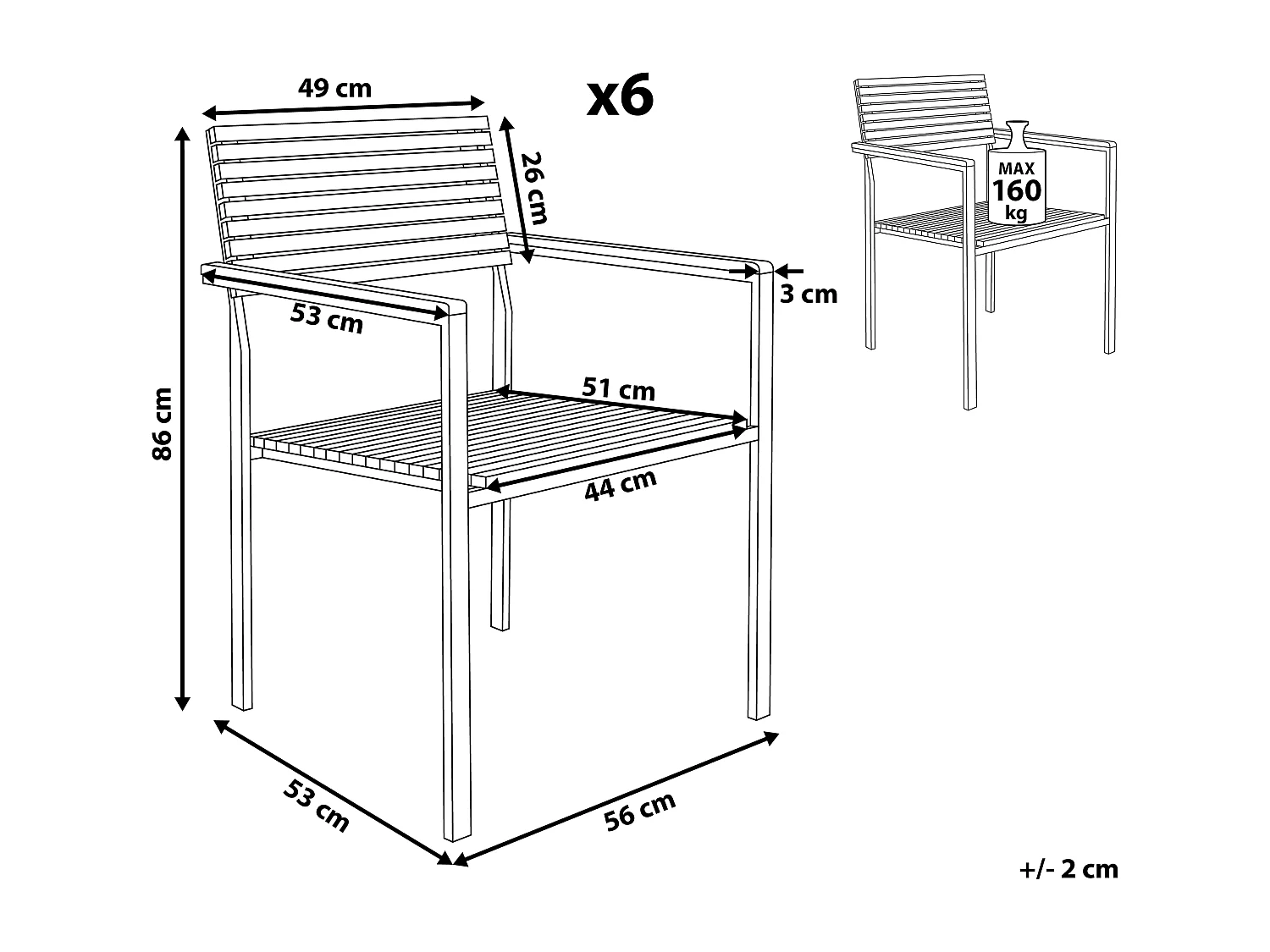 49 cm

x6

26 cm

MAX
160
kg

3 cm

53 cm

86 cm

51 cm

44 cm

53 cm

56 cm

+/- 2 cm