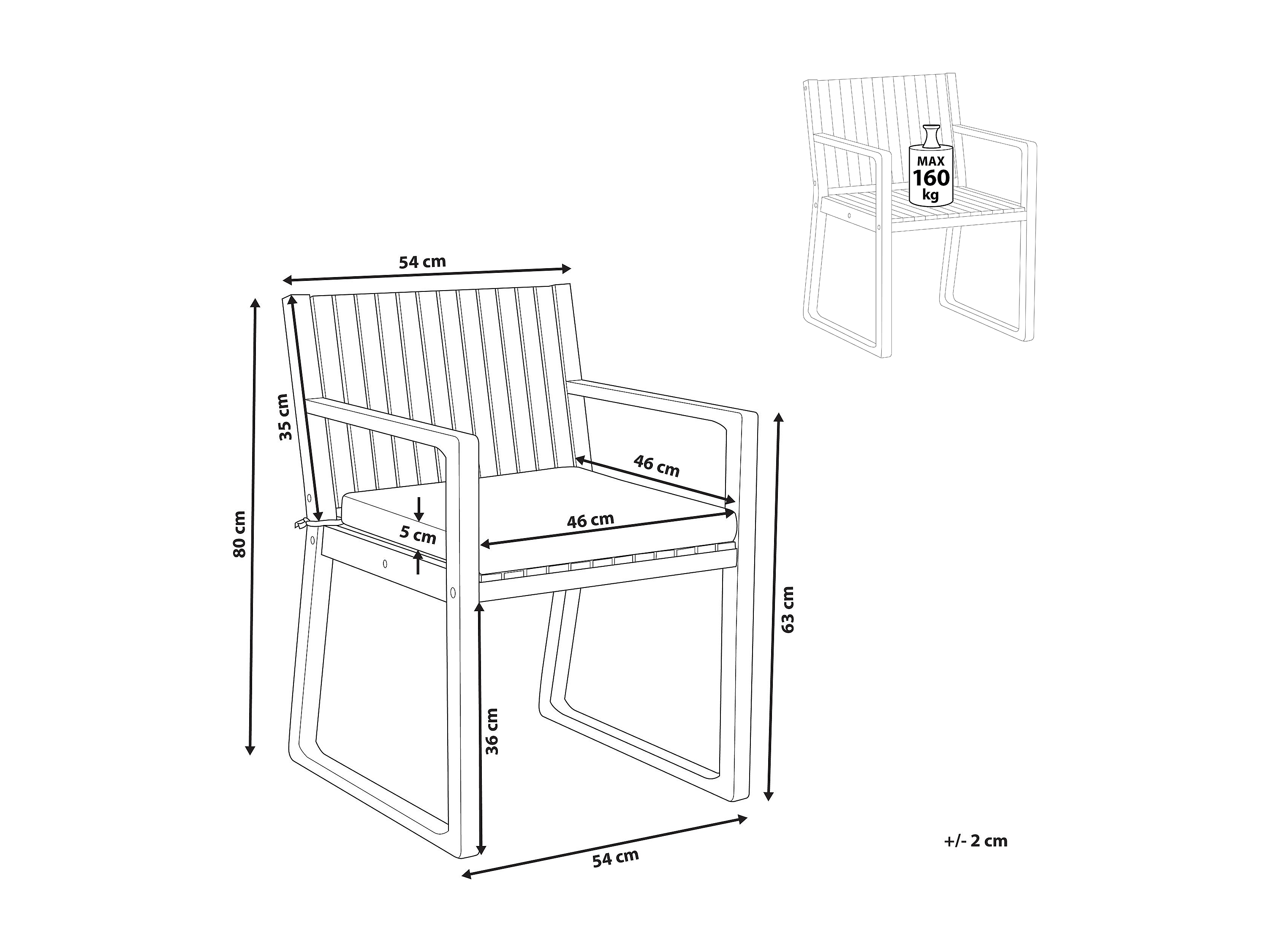 MAX
160
kg

54 cm

35 cm

80 cm

46 cm

46 cm

5 cm

63 cm

36 cm

54 cm

+/- 2 cm