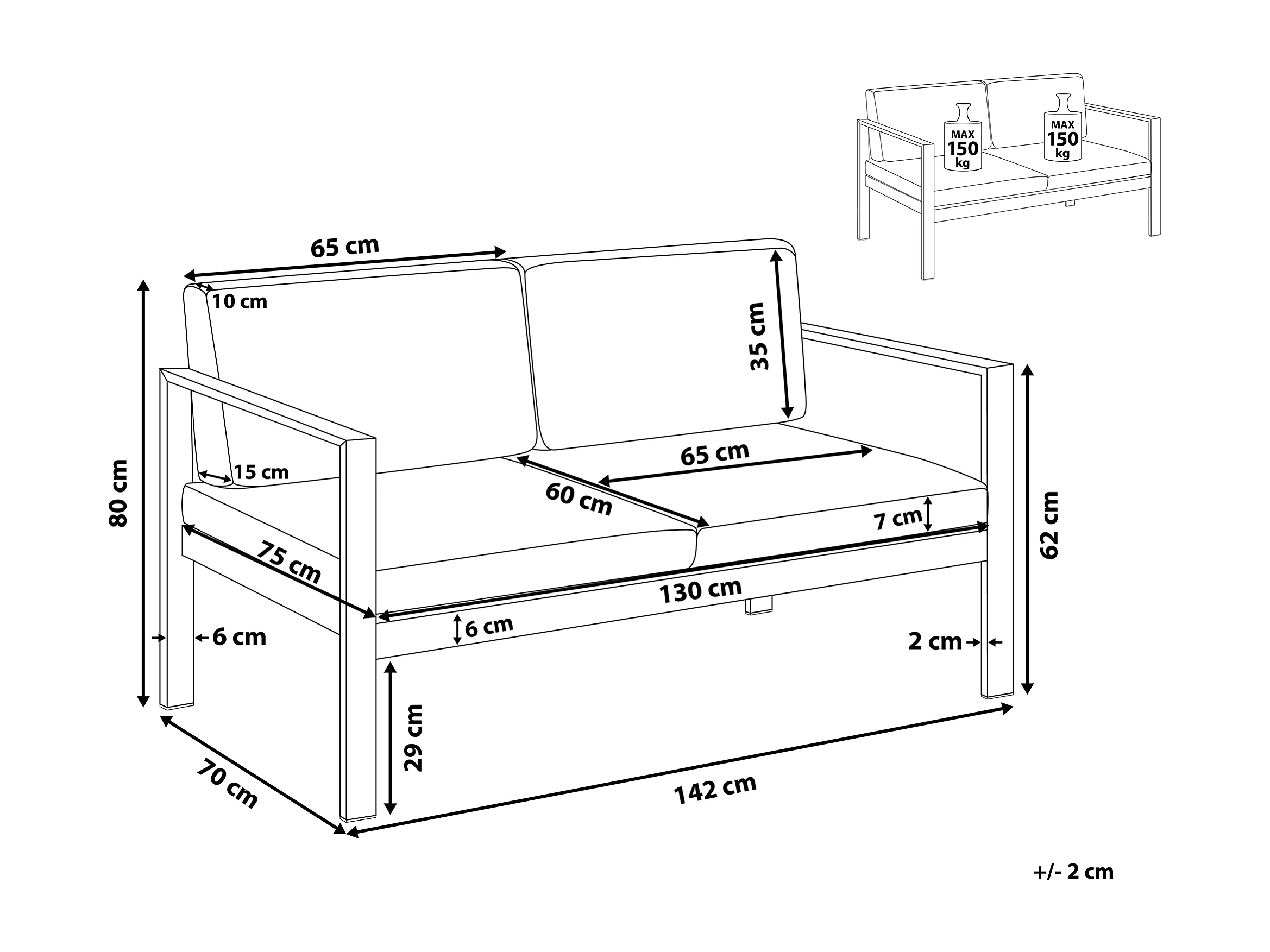 MAX
150
kg

MAX
150
kg

65 cm
10 cm
35 cm
80 cm
15 cm
65 cm
60 cm
7 cm
62 cm
75 cm
130 cm
6 cm
6 cm
2 cm
29 cm
70 cm
142 cm

+/- 2 cm