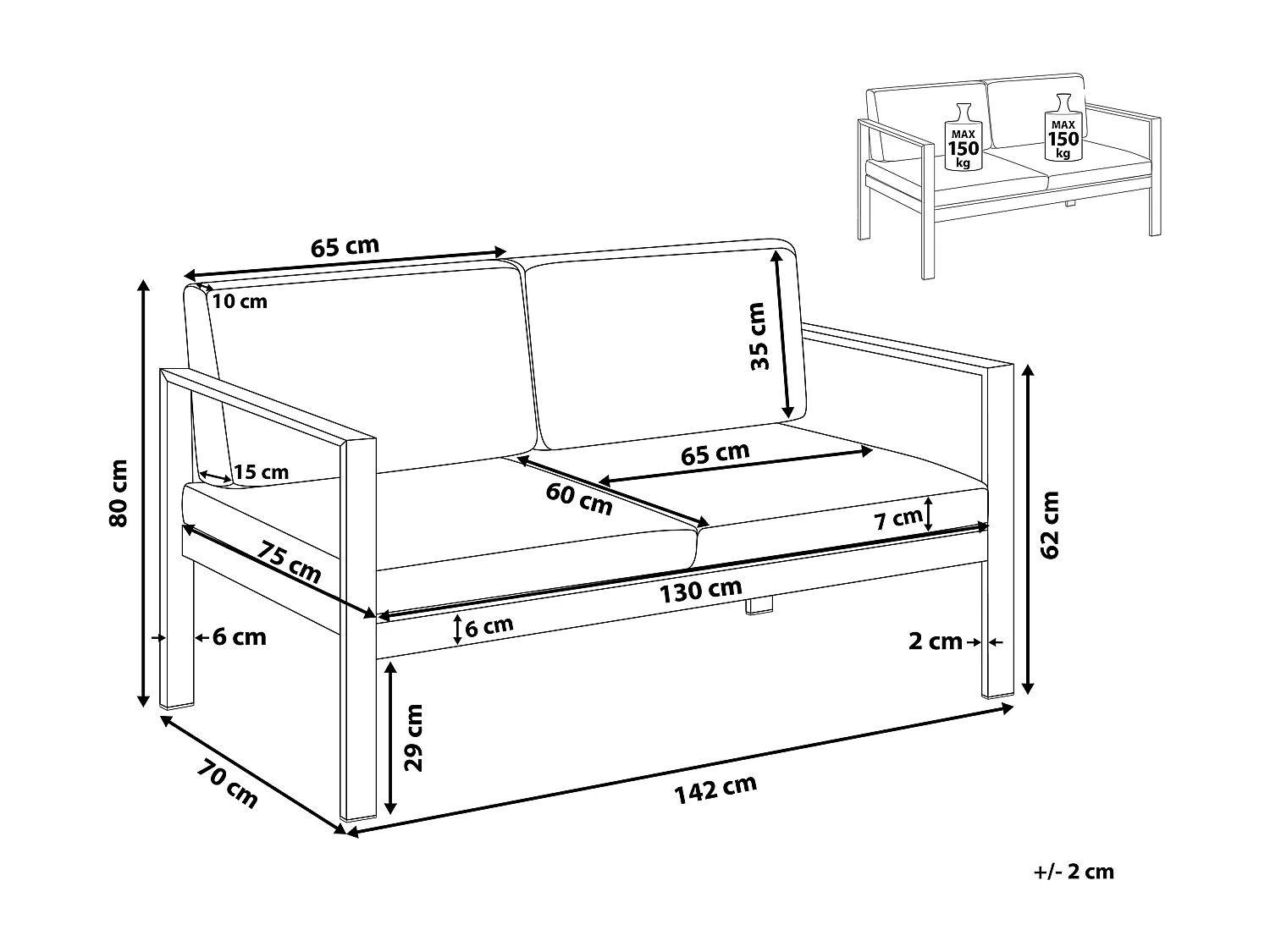 MAX
150
kg

MAX
150
kg

65 cm
10 cm
35 cm
80 cm
15 cm
65 cm
60 cm
7 cm
62 cm
75 cm
130 cm
6 cm
6 cm
2 cm
29 cm
70 cm
142 cm

+/- 2 cm