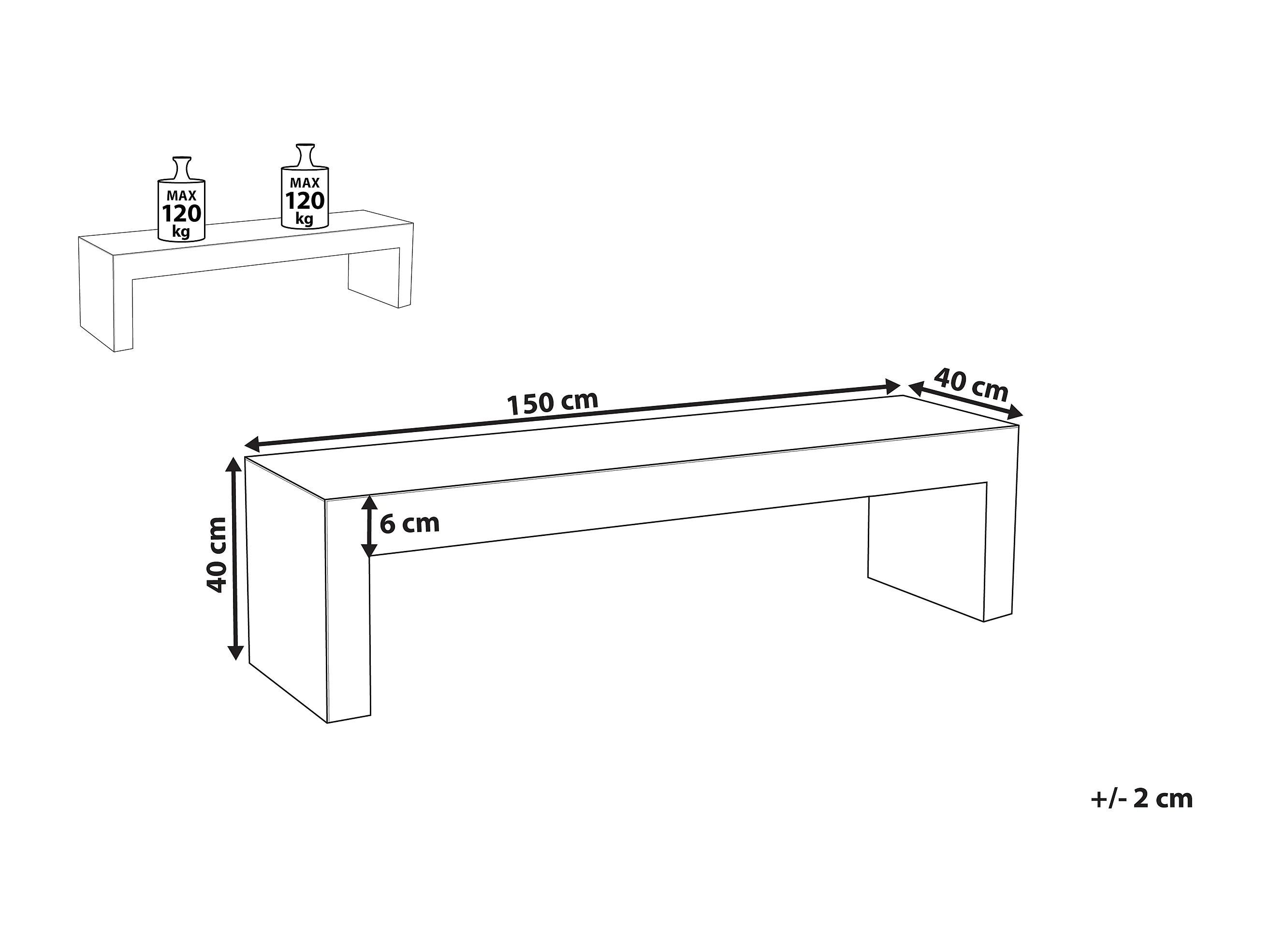 MAX
120
kg

MAX
120
kg

150 cm

40 cm

40 cm

6 cm

+/- 2 cm