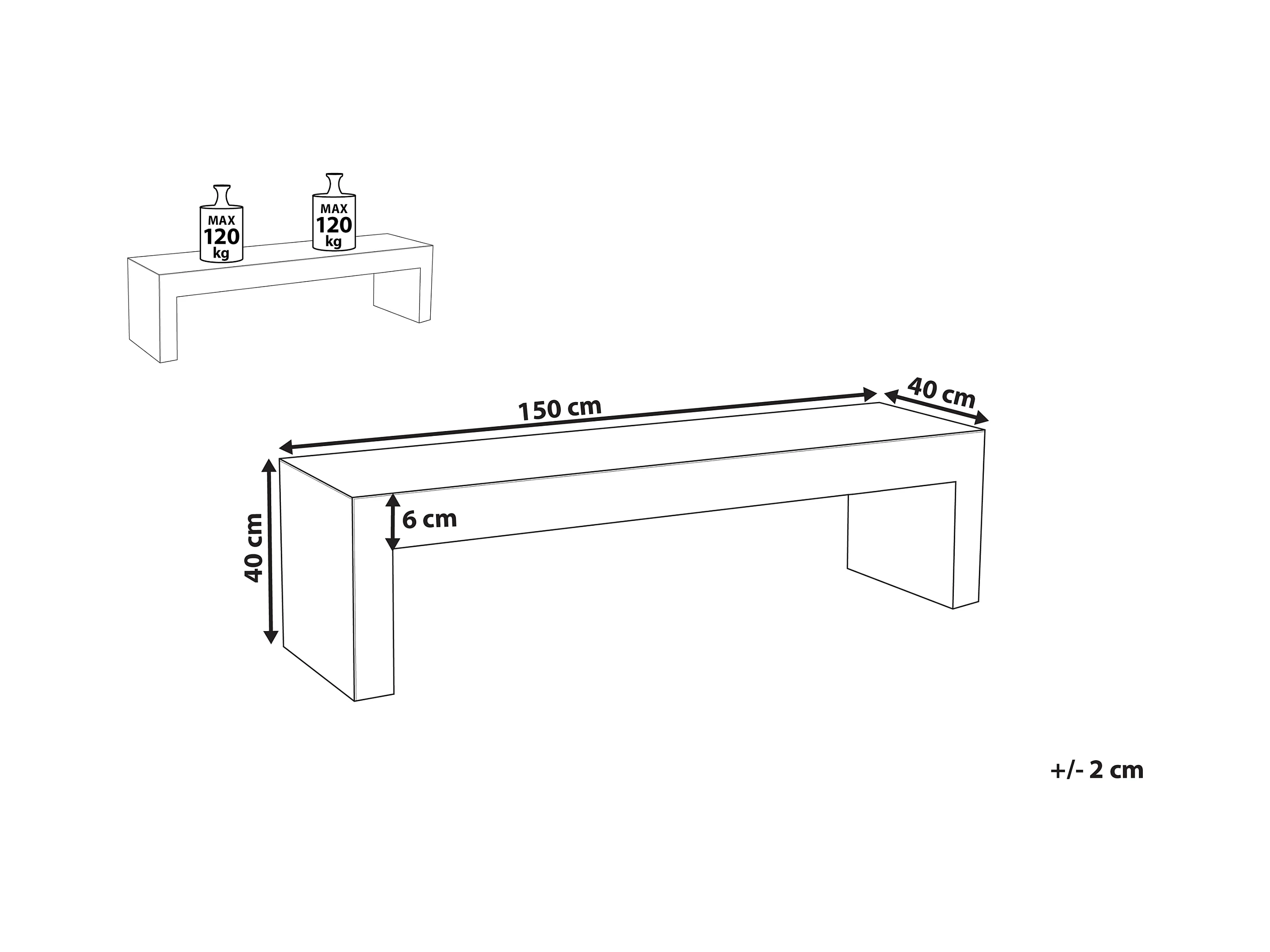 MAX
120
kg

MAX
120
kg

150 cm

40 cm

40 cm

6 cm

+/- 2 cm