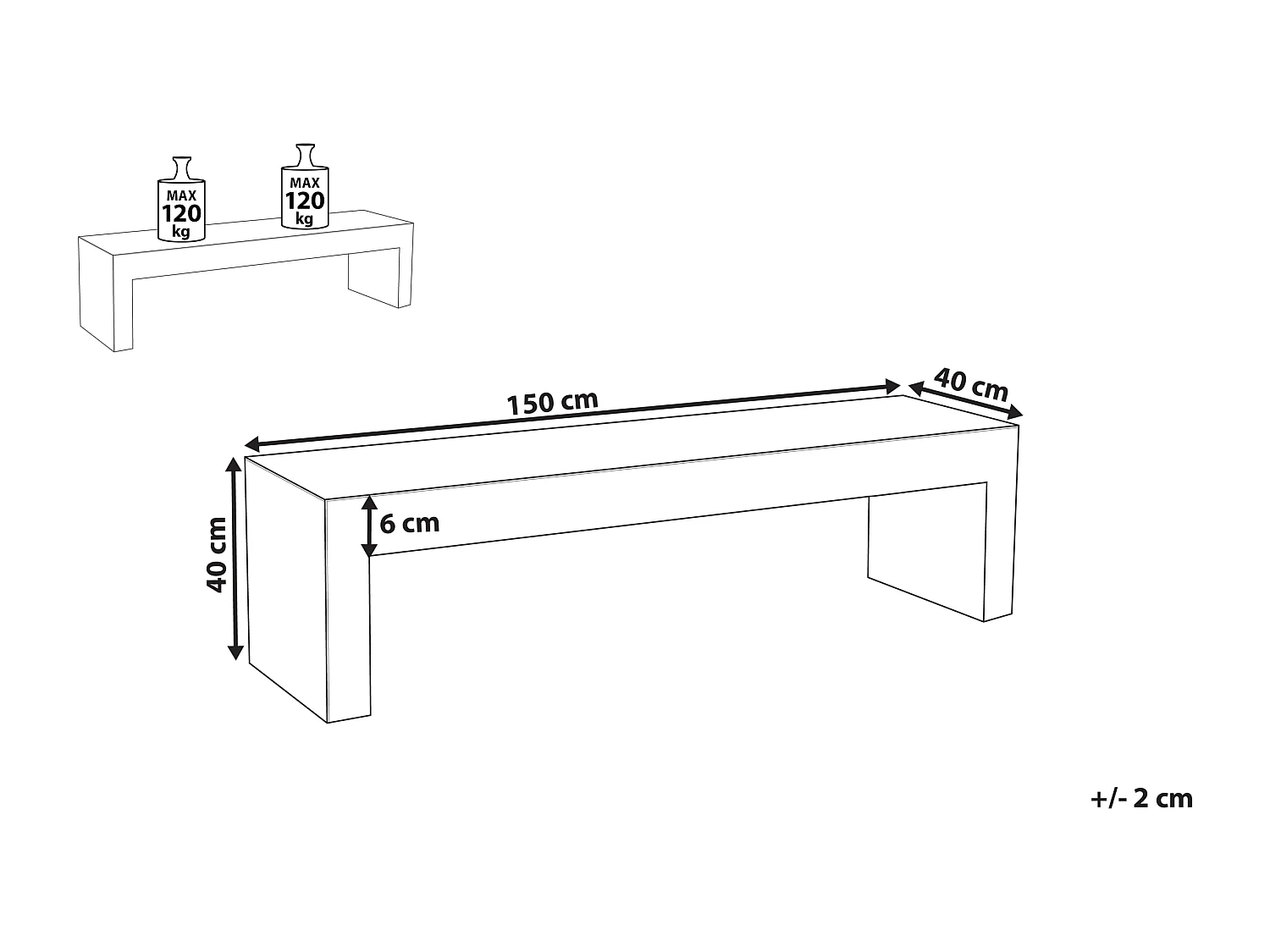 MAX
120
kg

MAX
120
kg

150 cm

40 cm

40 cm

6 cm

+/- 2 cm