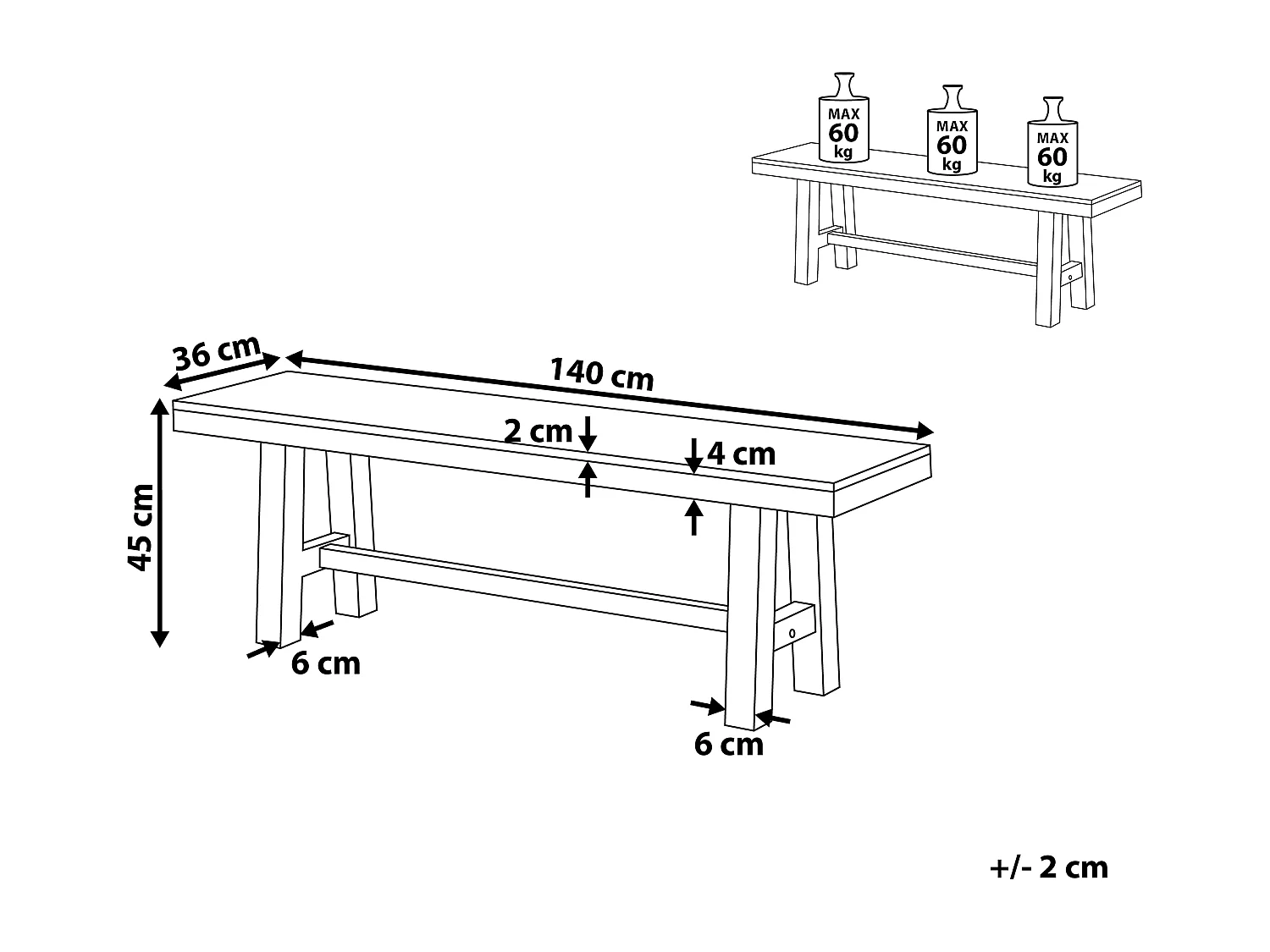 MAX
60
kg

MAX
60
kg

MAX
60
kg

36 cm

140 cm

2 cm

4 cm

45 cm

6 cm

6 cm

+/- 2 cm