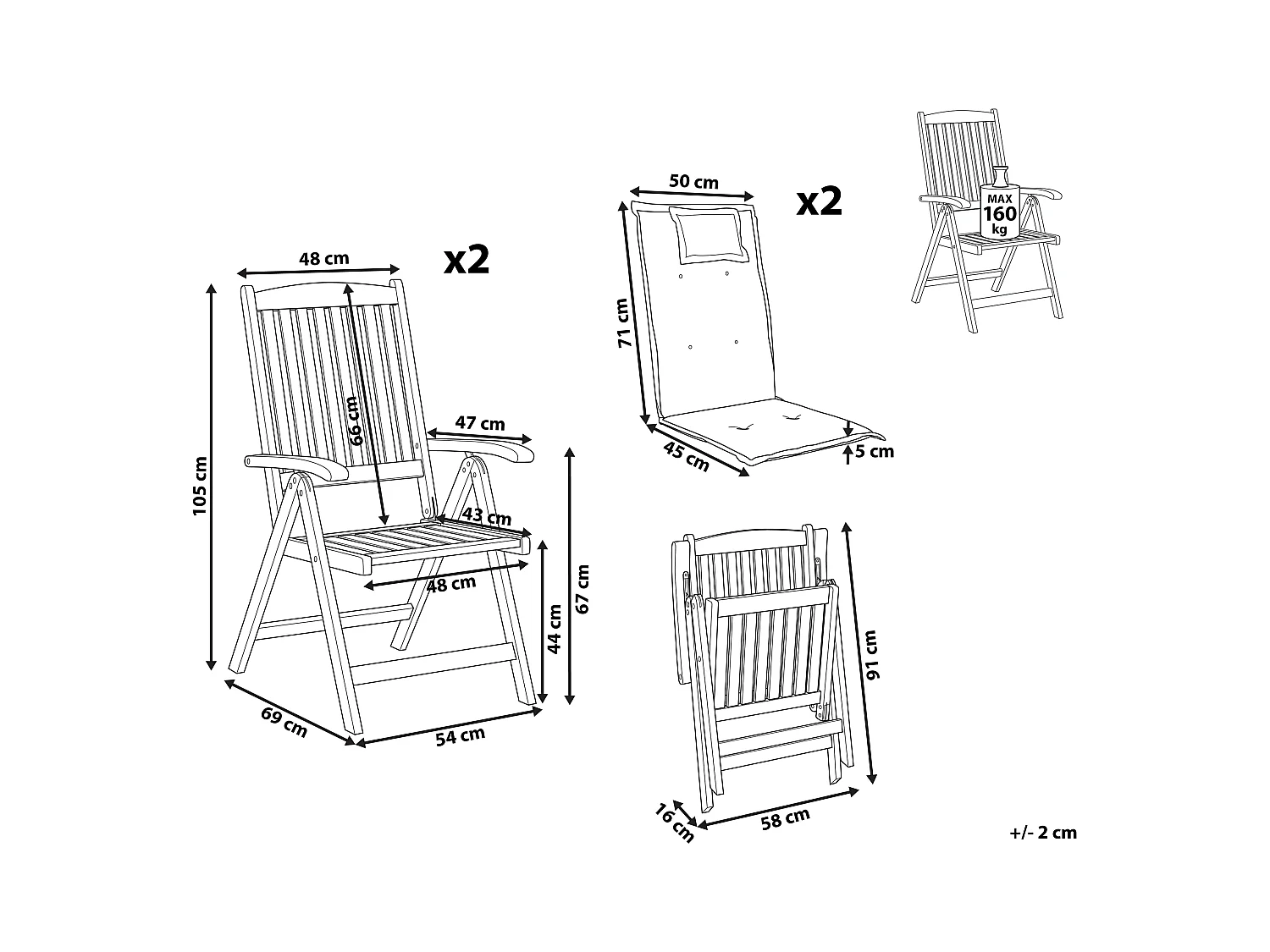 48 cm

x2

105 cm

66 cm

47 cm

43 cm

48 cm

44 cm

67 cm

69 cm

54 cm

50 cm

x2

71 cm

45 cm

5 cm

MAX
160
kg

91 cm

16 cm

58 cm

+/- 2 cm