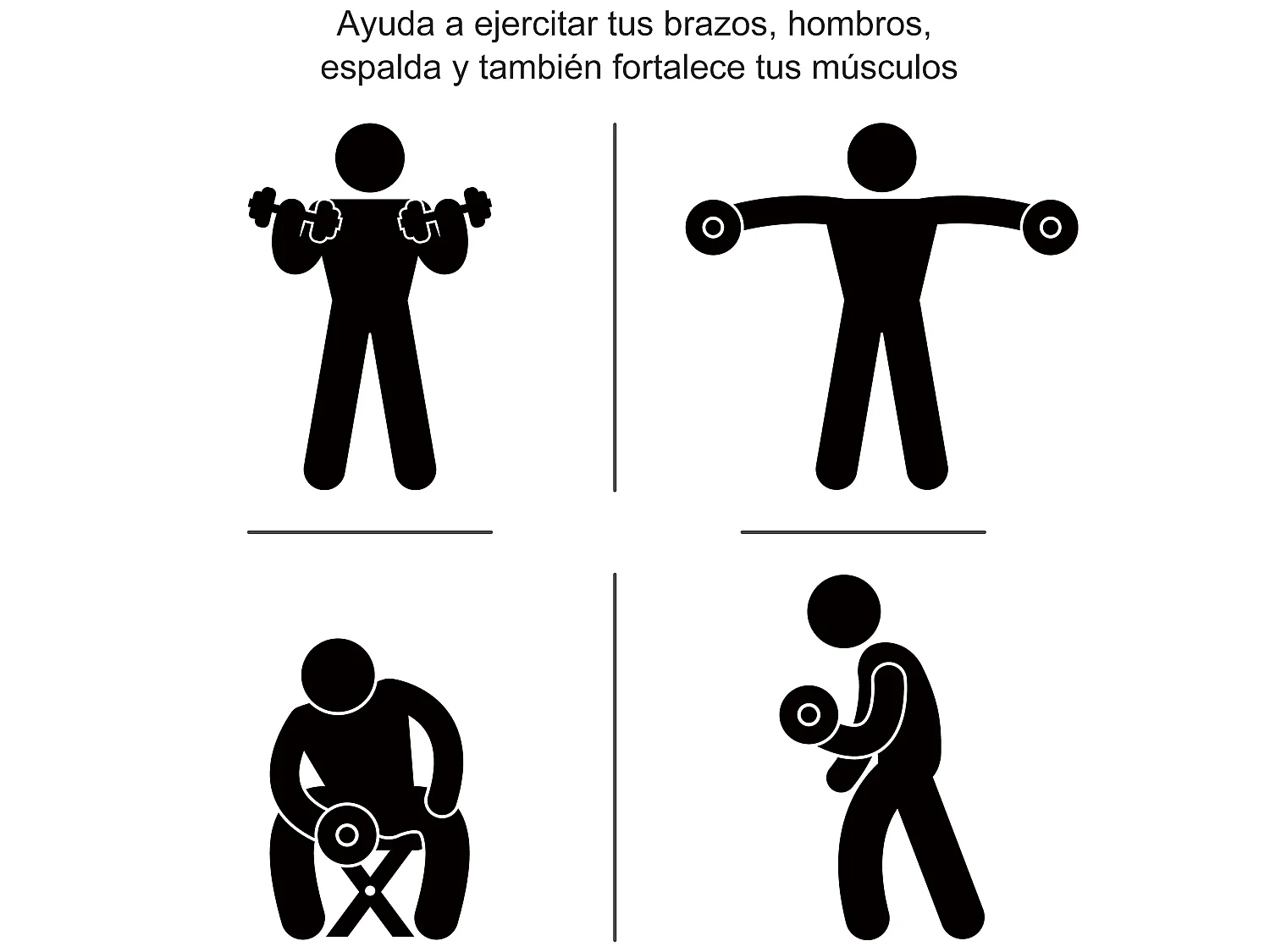 Ayuda a ejercitar tus brazos, hombros, espalda y también fortalece tus músculos