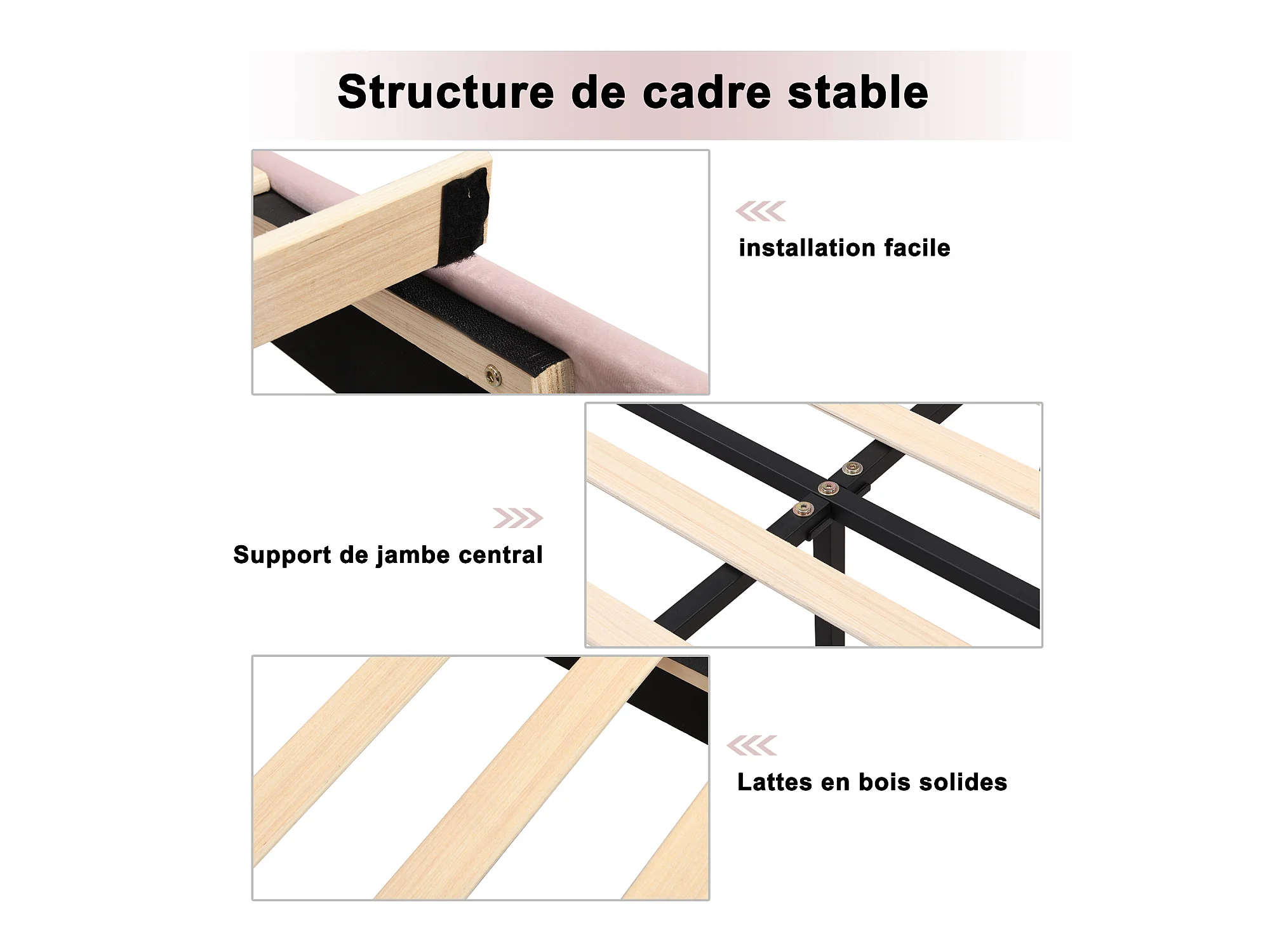 Structure de cadre stable

installation facile

Support de jambe central

Lattes en bois solides