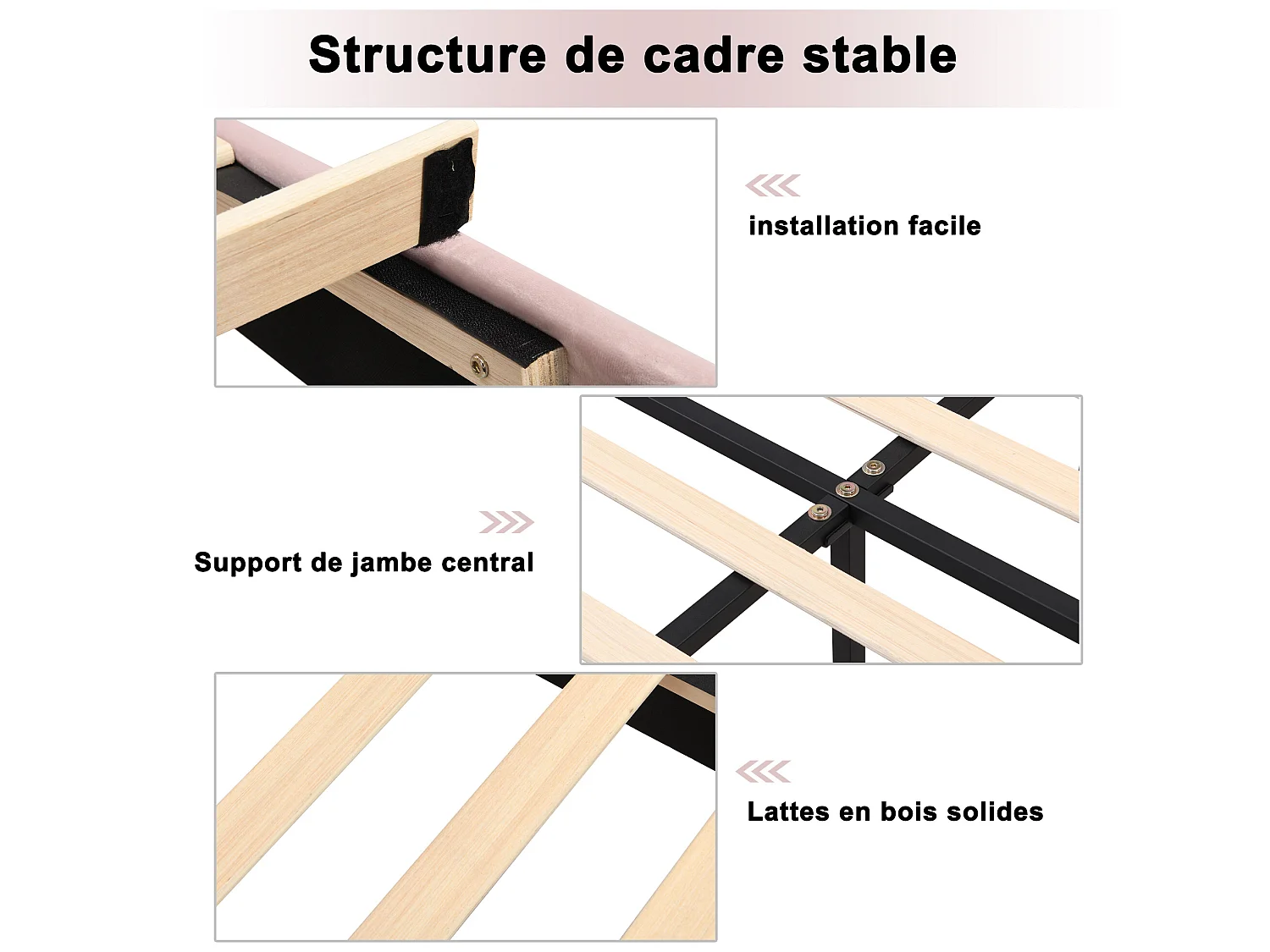 Structure de cadre stable

installation facile

Support de jambe central

Lattes en bois solides