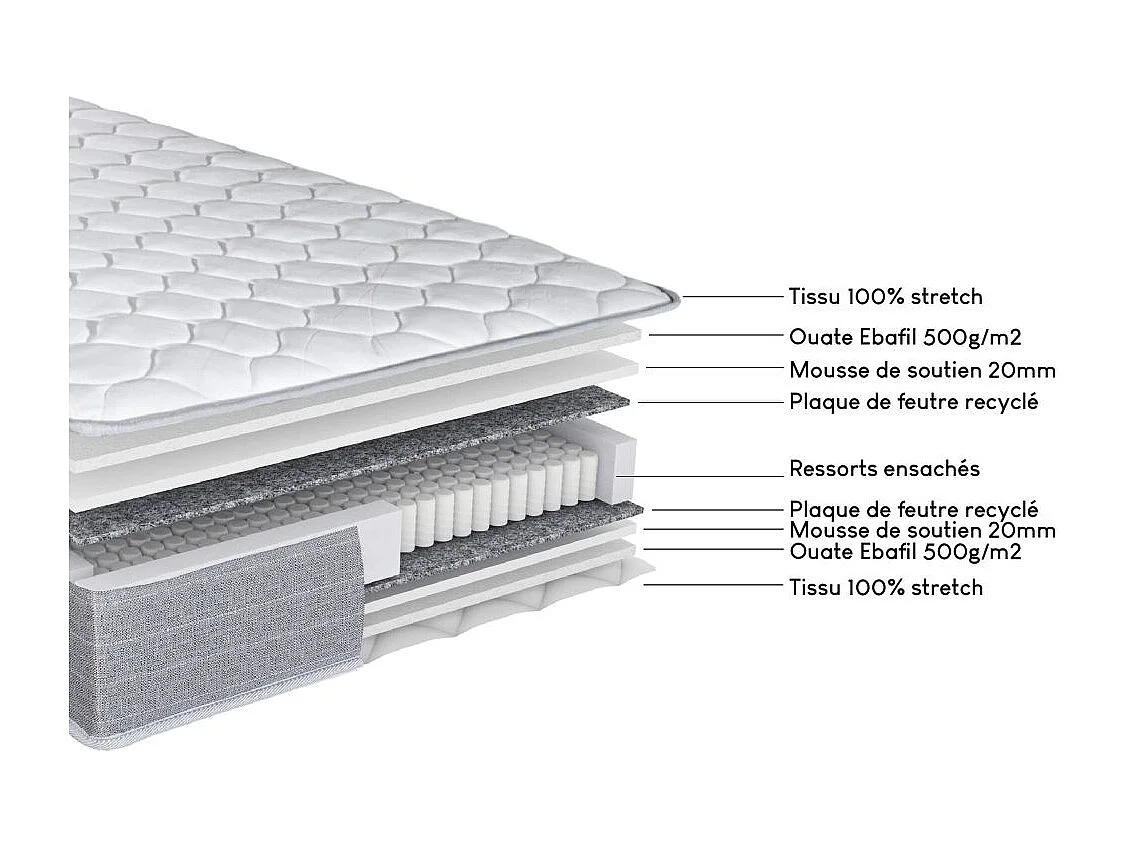 Tissu 100% stretch
Ouate Ebafil 500g/m2
Mousse de soutien 20mm
Plaque de feutre recyclé
Ressorts ensachés
Plaque de feutre recyclé
Mousse de soutien 20mm
Ouate Ebafil 500g/m2
Tissu 100% stretch