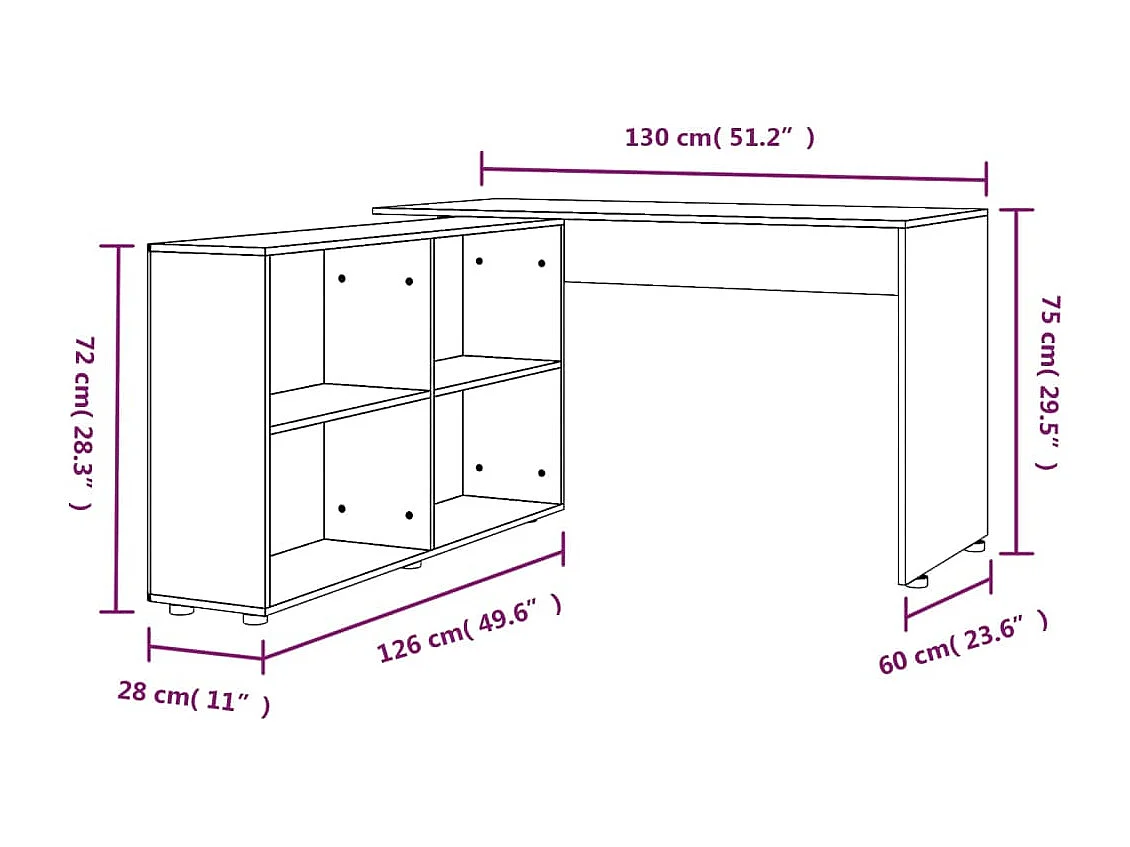 130 cm( 51.2” )

72 cm( 28.3” )

75 cm( 29.5” )

126 cm( 49.6” )

28 cm( 11” )

60 cm( 23.6” )