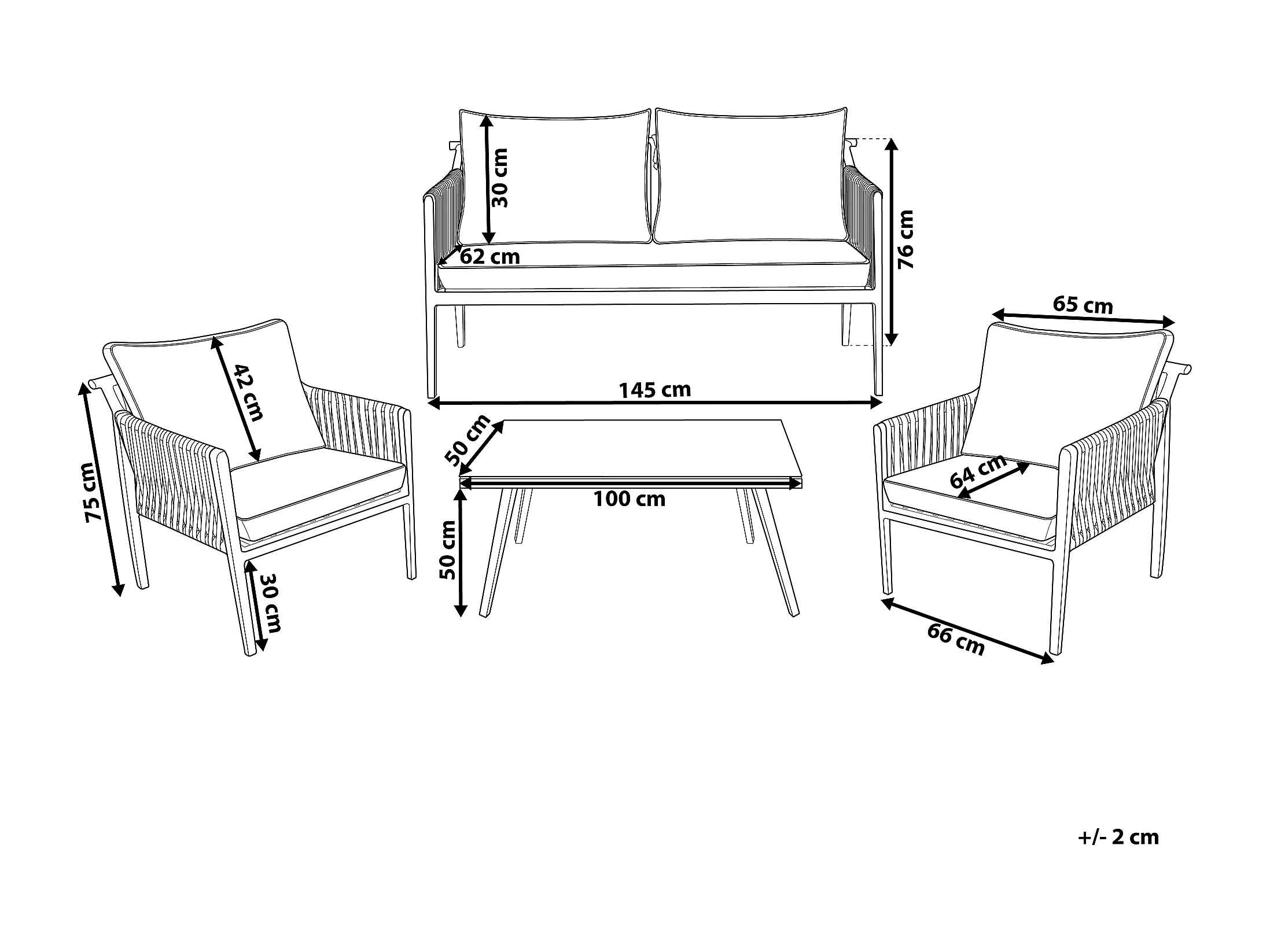 30 cm
62 cm
76 cm
145 cm
65 cm
42 cm
75 cm
30 cm
50 cm
100 cm
50 cm
64 cm
66 cm
+/- 2 cm