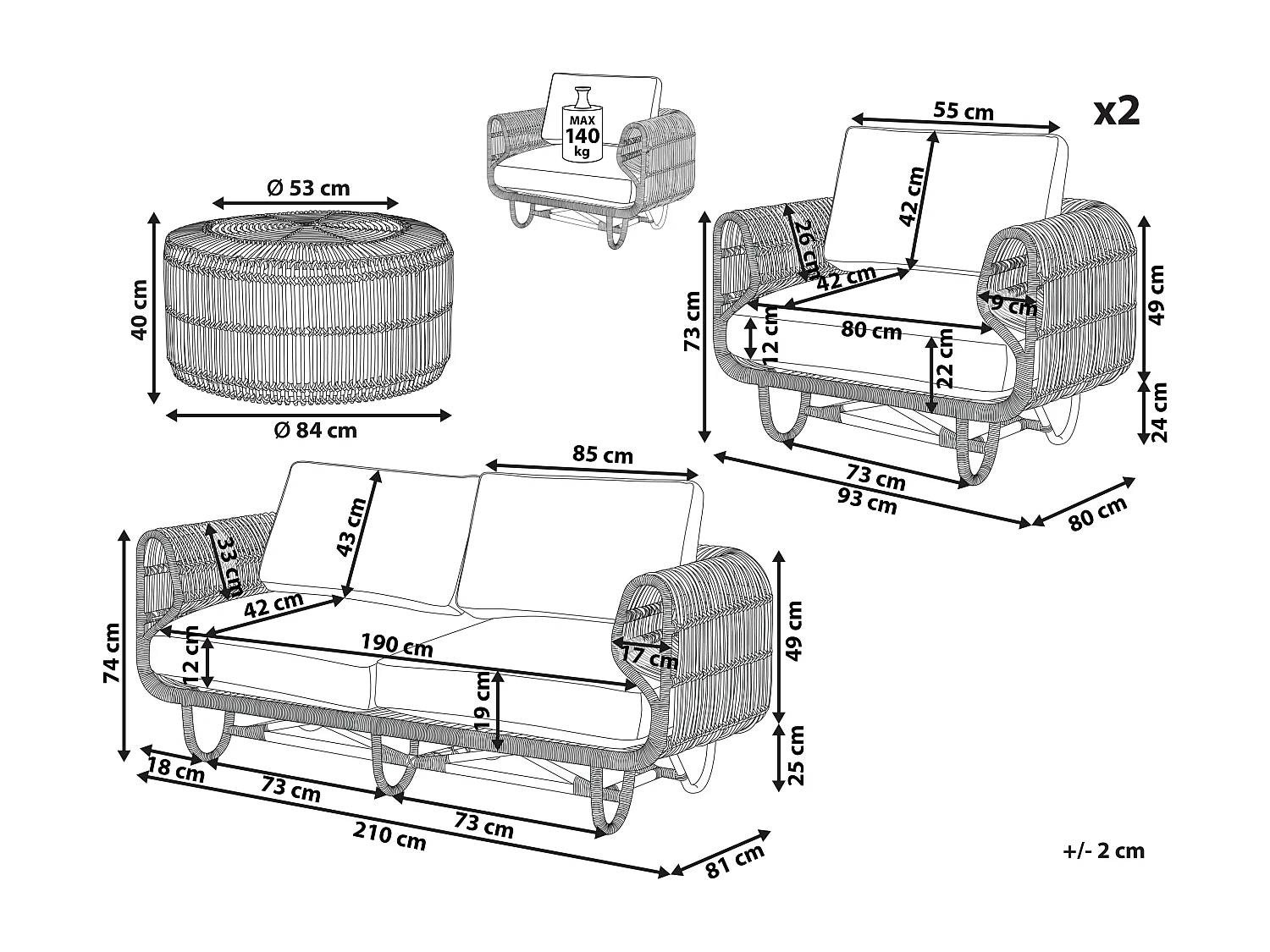 MAX
140
kg

x2

Ø 53 cm
40 cm
Ø 84 cm

55 cm
42 cm
26 cm
42 cm
9 cm
80 cm
12 cm
22 cm
73 cm
49 cm
24 cm
73 cm
93 cm
80 cm

85 cm
43 cm
33 cm
42 cm
190 cm
17 cm
12 cm
19 cm
74 cm
49 cm
25 cm
18 cm
73 cm
73 cm
210 cm
81 cm

+/- 2 cm