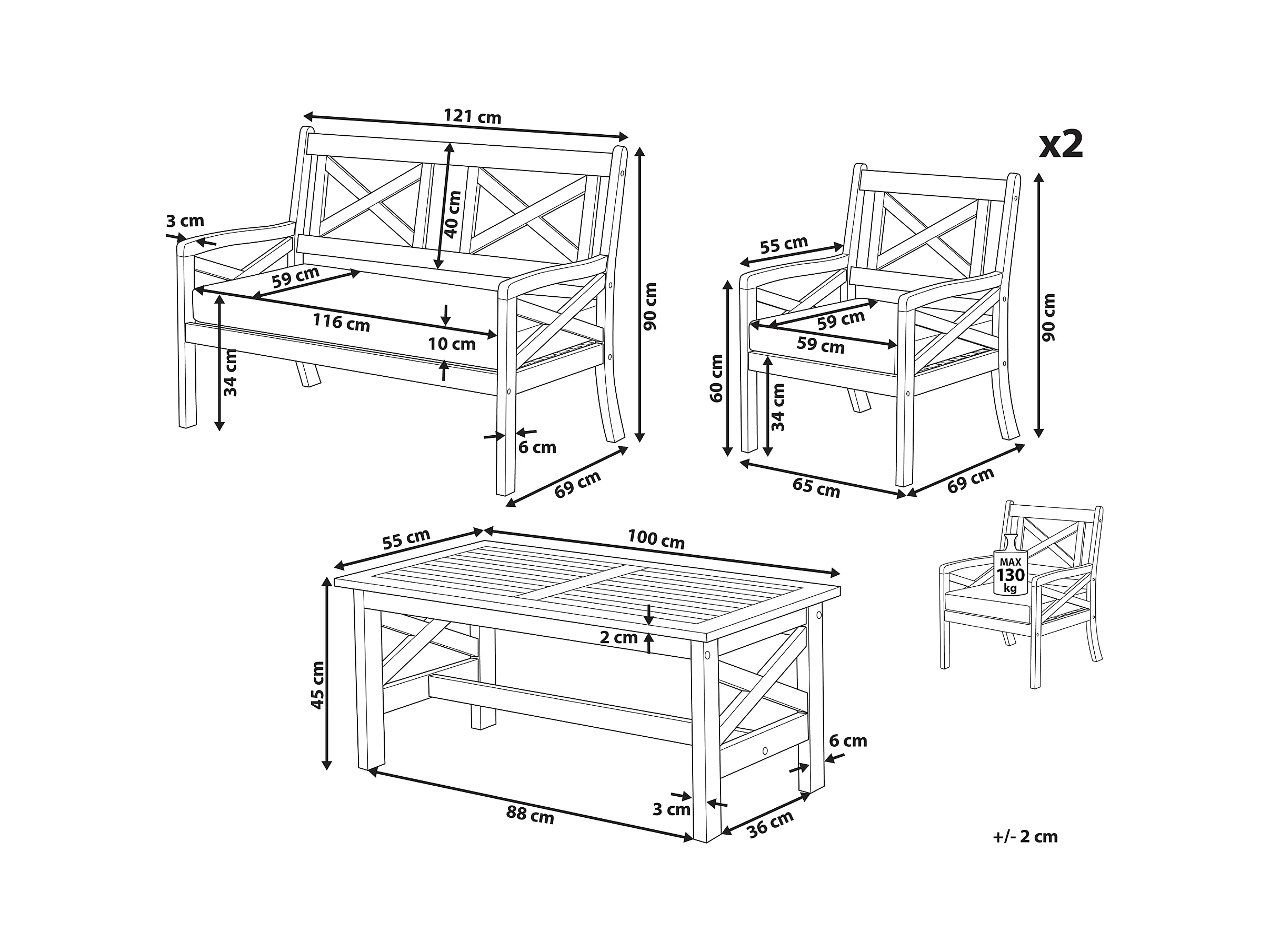 121 cm
3 cm
40 cm
59 cm
116 cm
10 cm
34 cm
90 cm
6 cm
69 cm
x2
55 cm
59 cm
59 cm
60 cm
34 cm
90 cm
65 cm
69 cm
55 cm
100 cm
2 cm
45 cm
6 cm
3 cm
88 cm
36 cm
MAX
130
kg
+/- 2 cm