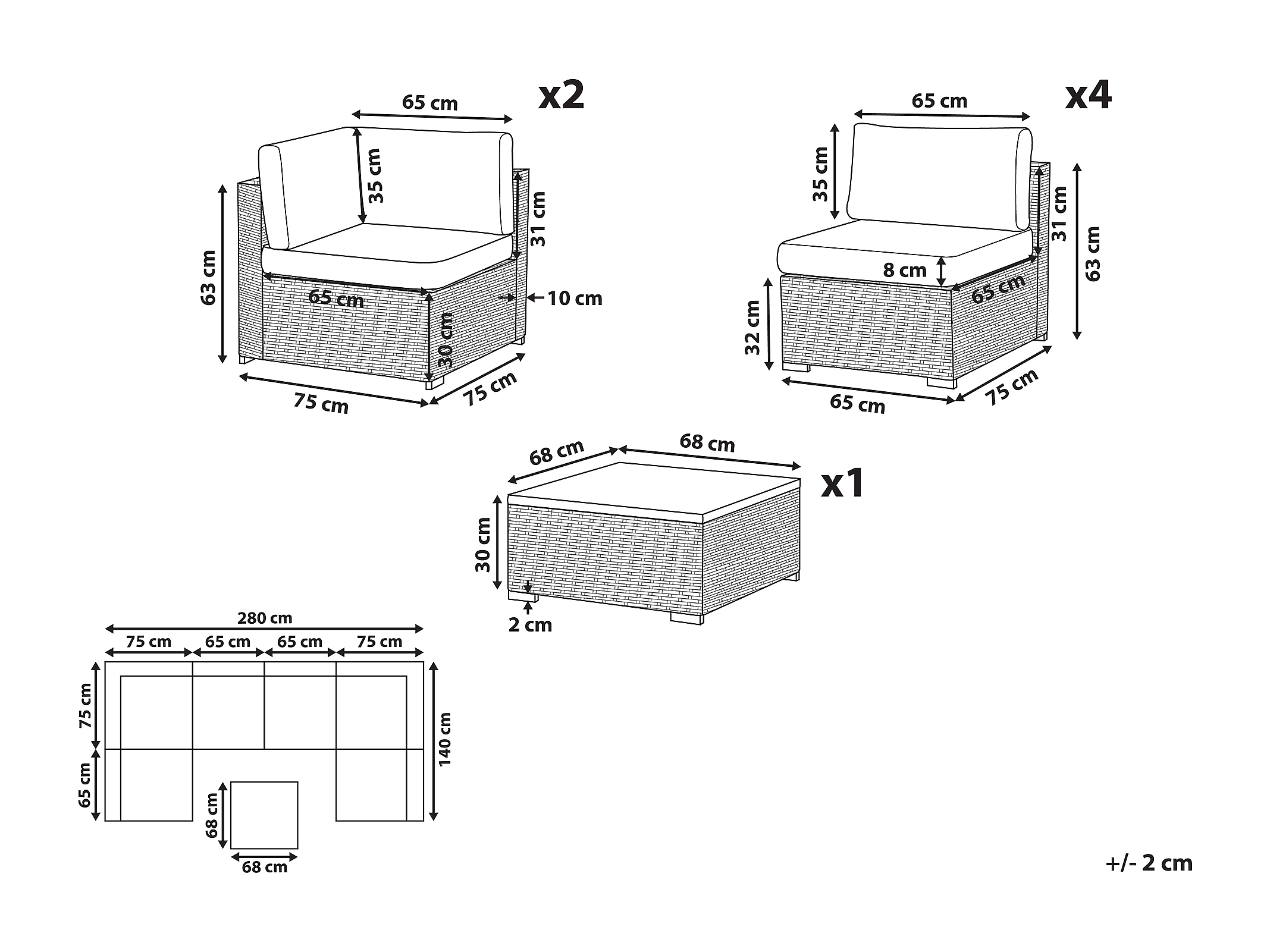 65 cm
x2
35 cm
31 cm
63 cm
65 cm
10 cm
30 cm
75 cm
75 cm

65 cm
x4
35 cm
31 cm
63 cm
8 cm
65 cm
32 cm
65 cm
75 cm

68 cm
68 cm
x1
30 cm
2 cm

280 cm
75 cm
65 cm
65 cm
75 cm
75 cm
65 cm
140 cm
68 cm
68 cm

+/- 2 cm