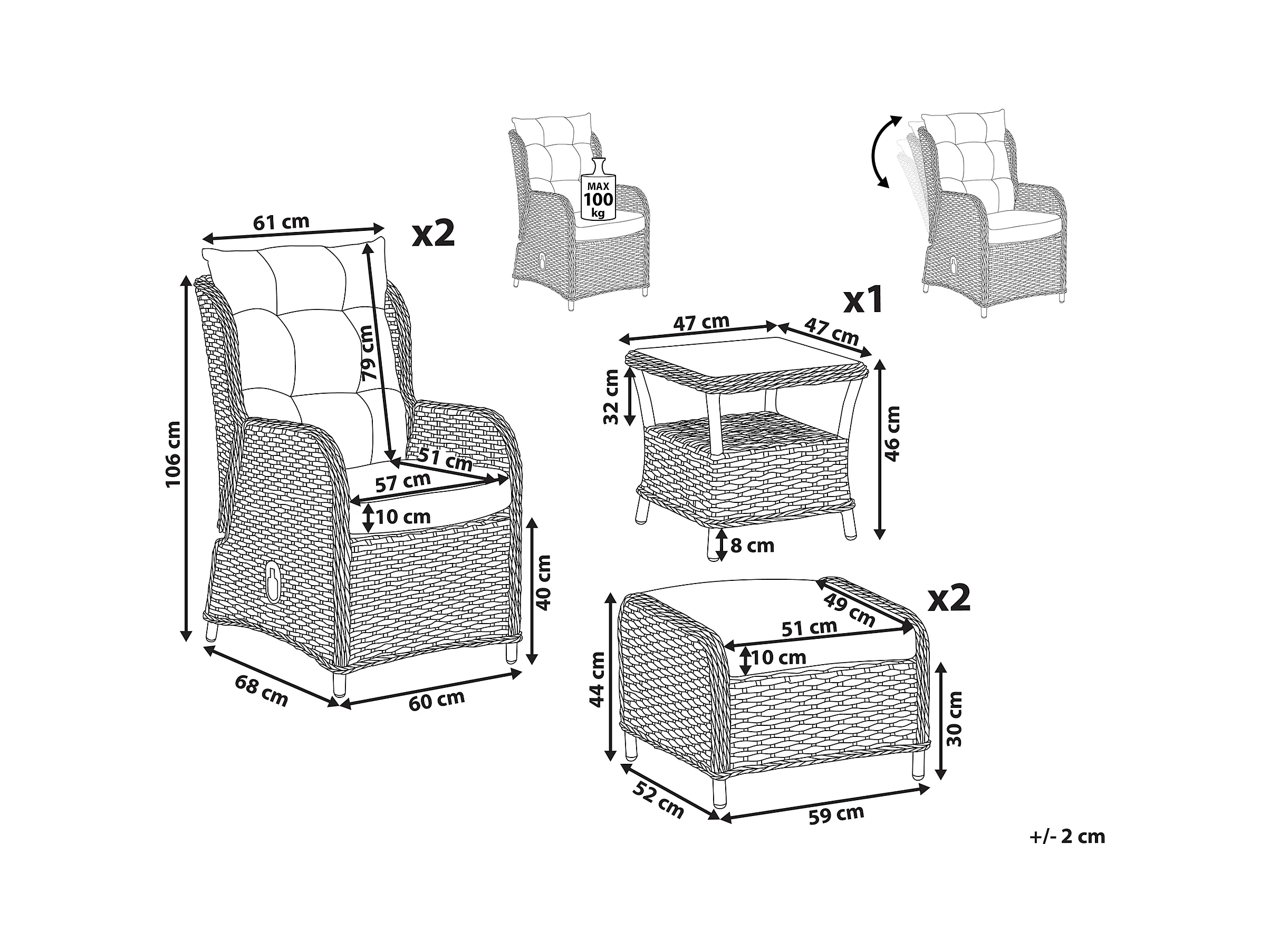 MAX
100
kg

61 cm
x2
106 cm
79 cm
51 cm
57 cm
10 cm
40 cm
68 cm
60 cm

x1
47 cm
47 cm
32 cm
46 cm
8 cm

x2
49 cm
51 cm
10 cm
44 cm
30 cm
52 cm
59 cm

+/- 2 cm