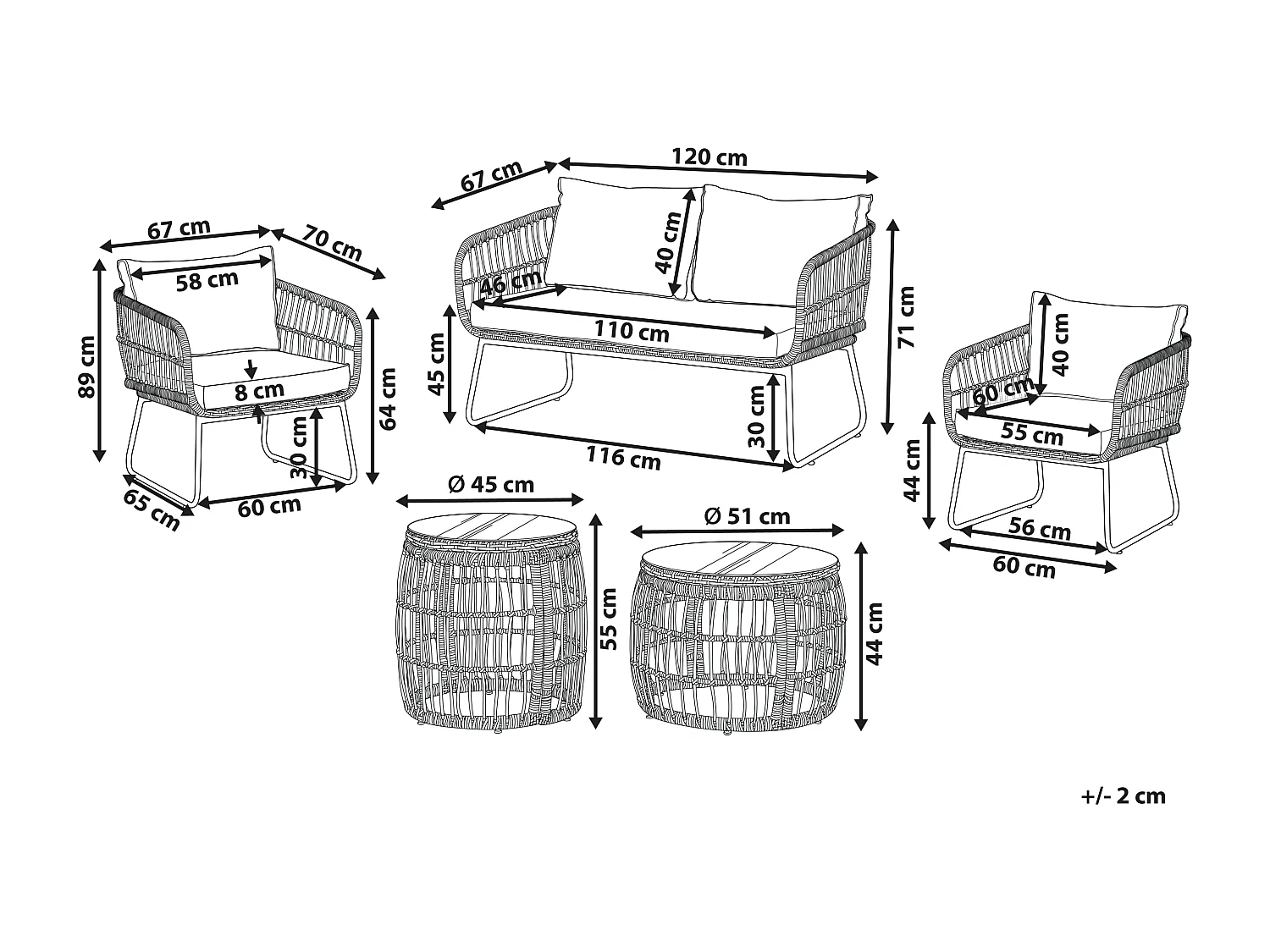 67 cm
70 cm
58 cm
89 cm
8 cm
64 cm
30 cm
65 cm
60 cm

67 cm
120 cm
40 cm
46 cm
110 cm
45 cm
71 cm
30 cm
116 cm

40 cm
60 cm
55 cm
44 cm
56 cm
60 cm

Ø 45 cm
55 cm
Ø 51 cm
44 cm

+/- 2 cm