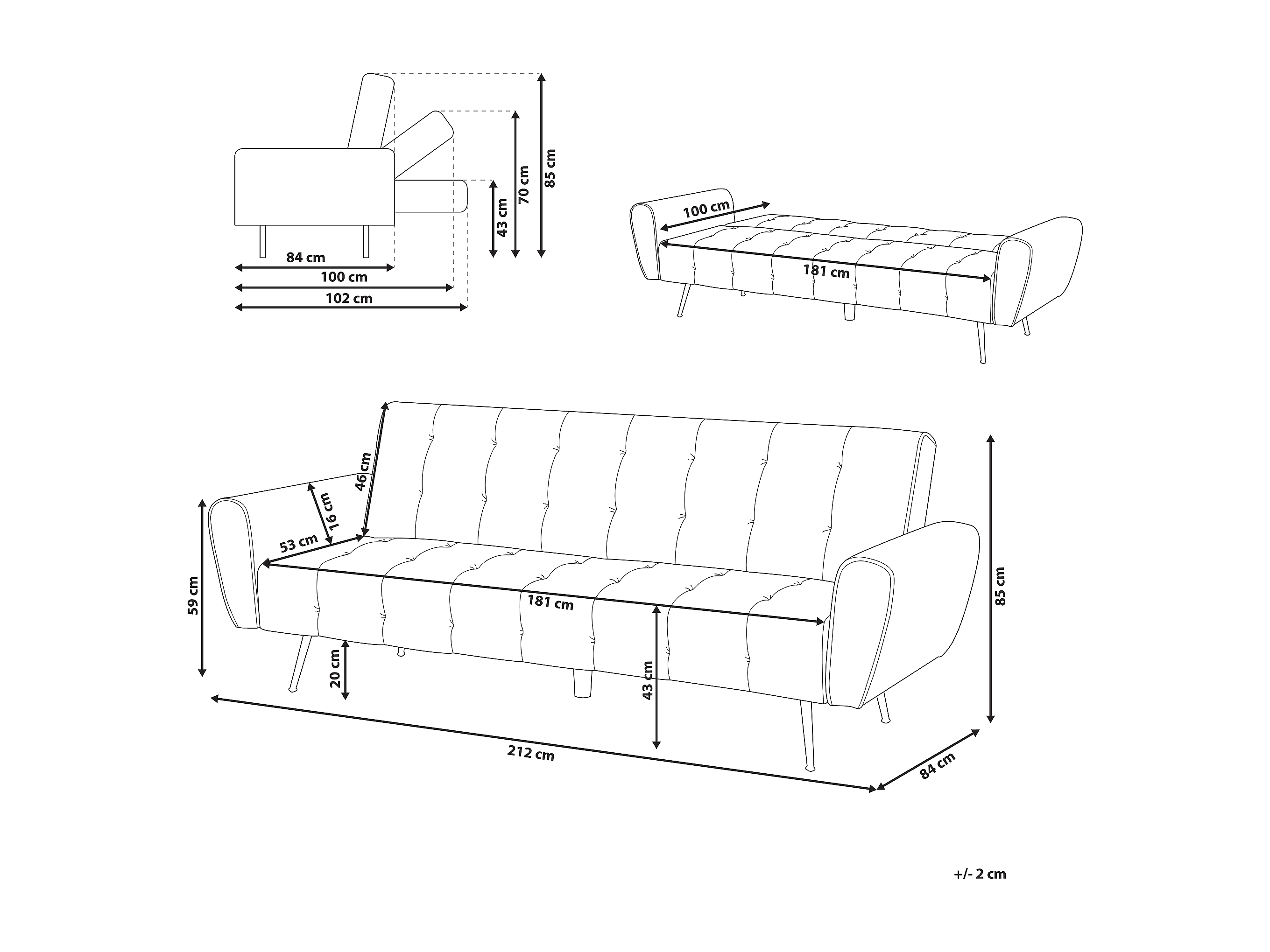 85 cm
70 cm
43 cm
84 cm
100 cm
102 cm

100 cm
181 cm

46 cm
16 cm
53 cm
59 cm
181 cm
20 cm
43 cm
85 cm
212 cm
84 cm

+/- 2 cm