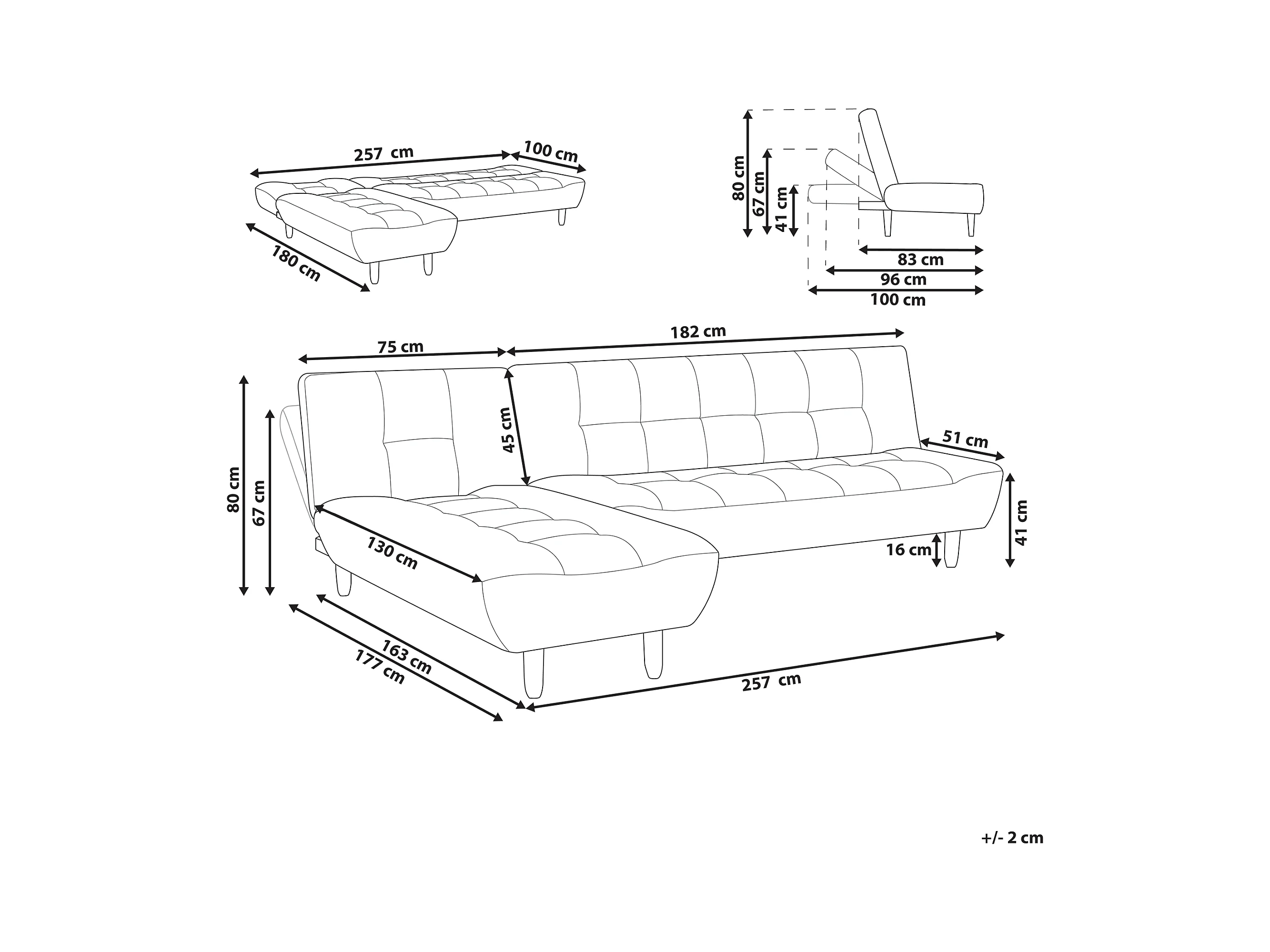 257 cm
100 cm
180 cm

80 cm
67 cm
41 cm
83 cm
96 cm
100 cm

75 cm
182 cm
45 cm
51 cm
80 cm
67 cm
130 cm
16 cm
41 cm
163 cm
177 cm
257 cm

+/- 2 cm