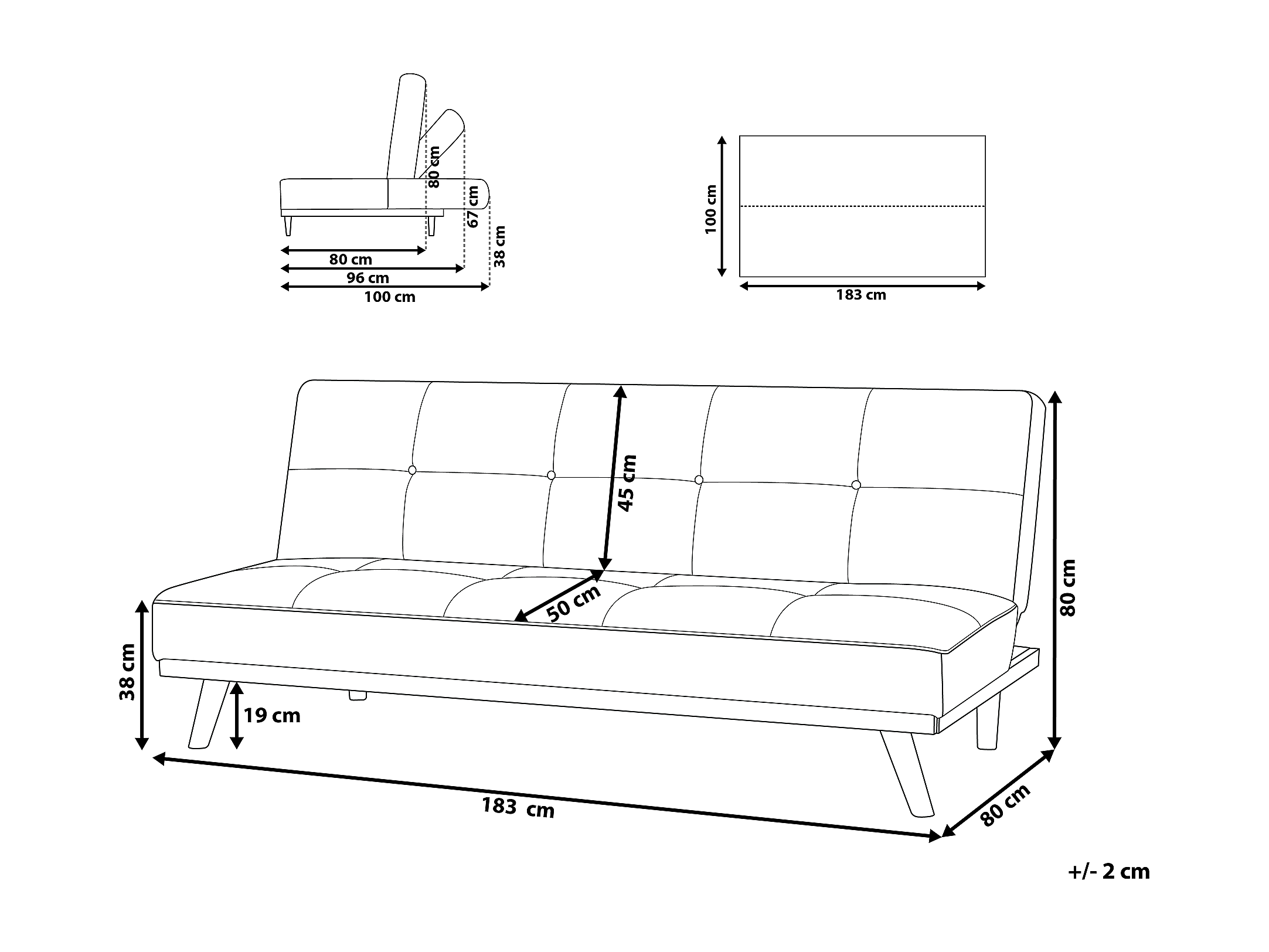 80 cm
67 cm
38 cm
80 cm
96 cm
100 cm

100 cm
183 cm

45 cm
50 cm
80 cm
38 cm
19 cm
183 cm
80 cm

+/- 2 cm