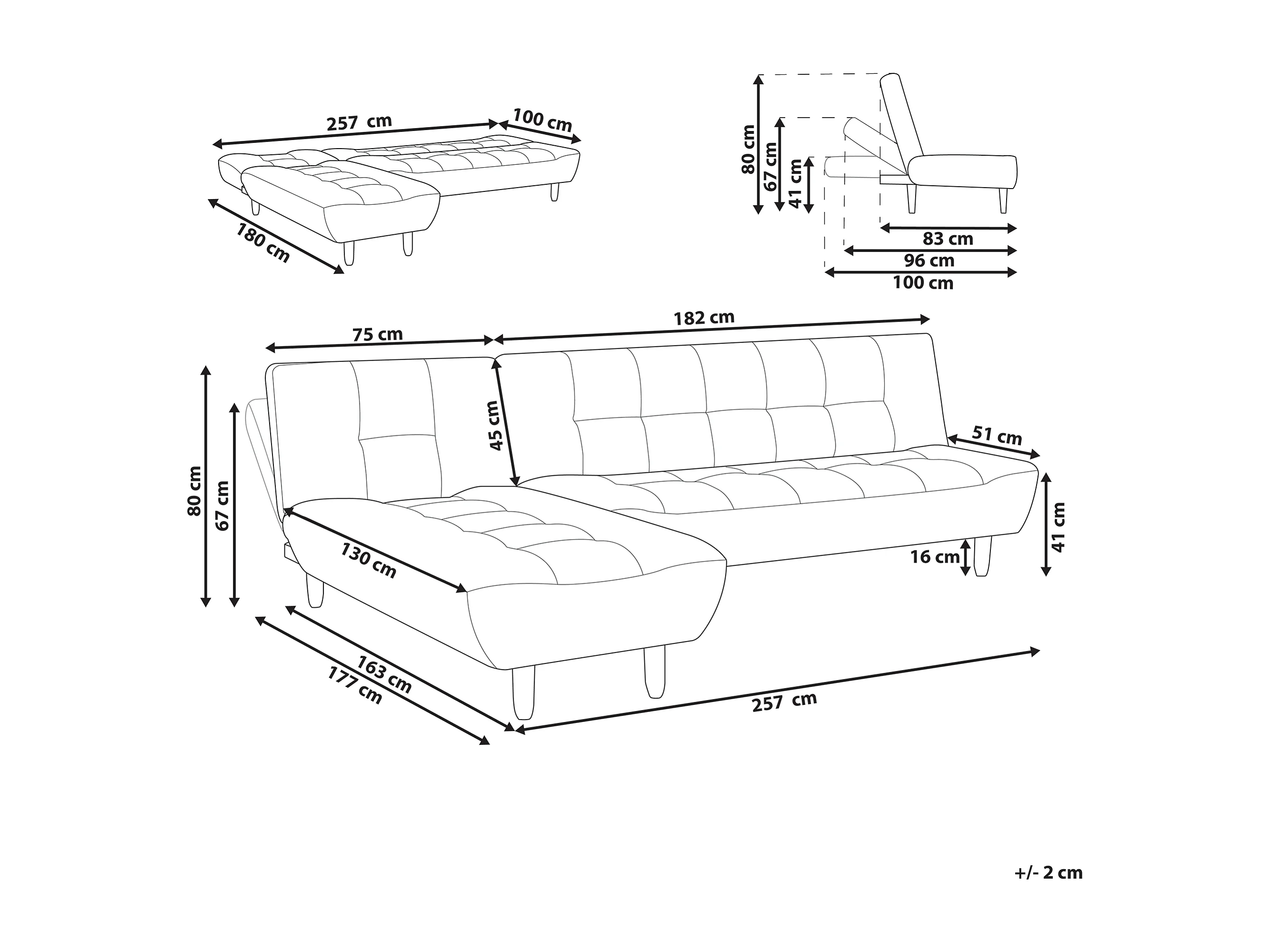 257 cm
100 cm
180 cm

80 cm
67 cm
41 cm
83 cm
96 cm
100 cm

75 cm
182 cm
45 cm
51 cm
80 cm
67 cm
130 cm
16 cm
41 cm
163 cm
177 cm
257 cm

+/- 2 cm