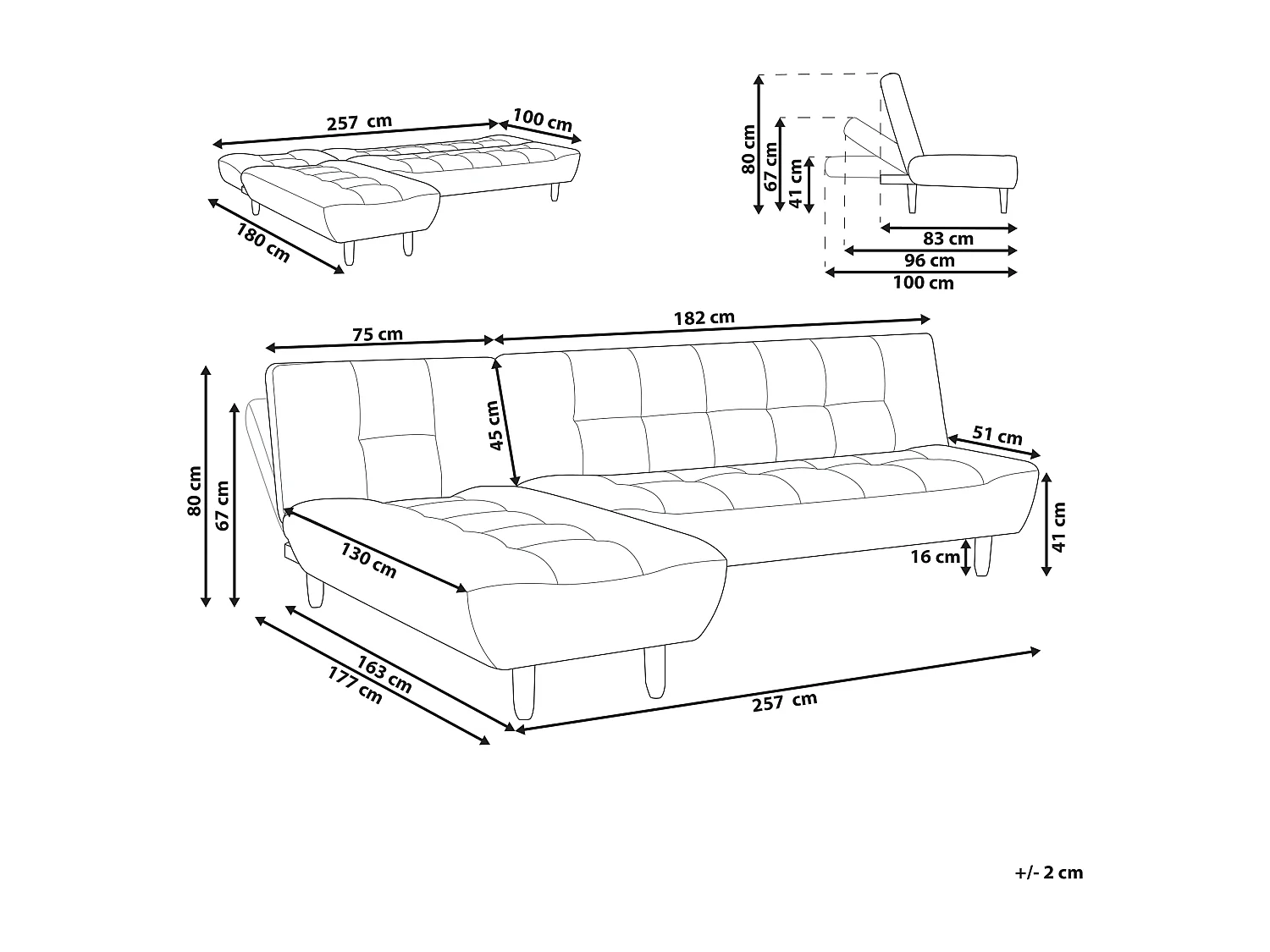 257 cm
100 cm
180 cm

80 cm
67 cm
41 cm
83 cm
96 cm
100 cm

75 cm
182 cm
45 cm
51 cm
80 cm
67 cm
130 cm
16 cm
41 cm
163 cm
177 cm
257 cm

+/- 2 cm