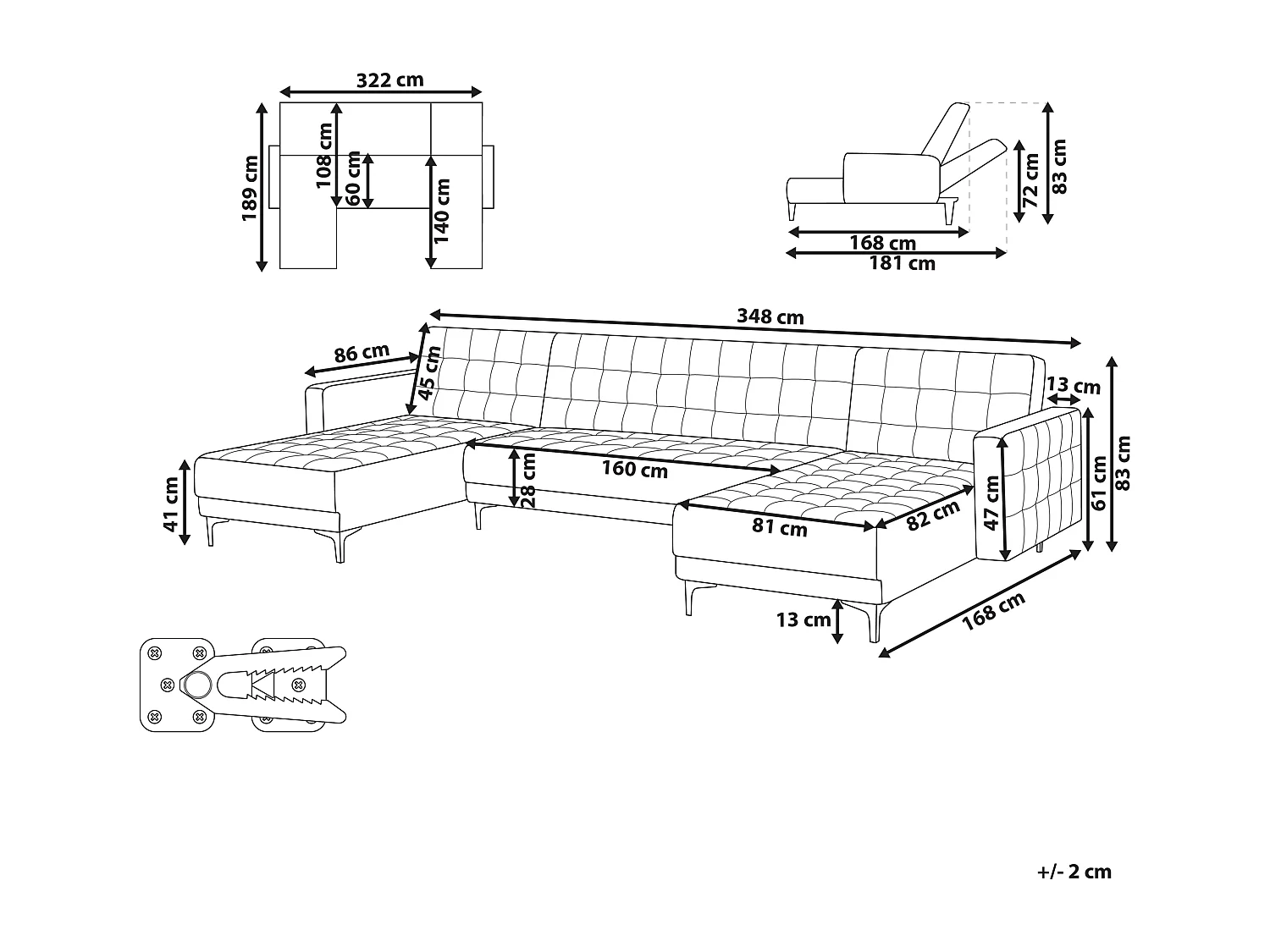 322 cm
189 cm
108 cm
60 cm
140 cm

72 cm
83 cm
168 cm
181 cm

348 cm
86 cm
45 cm
13 cm
41 cm
28 cm
160 cm
81 cm
82 cm
47 cm
61 cm
83 cm
13 cm
168 cm

+/- 2 cm