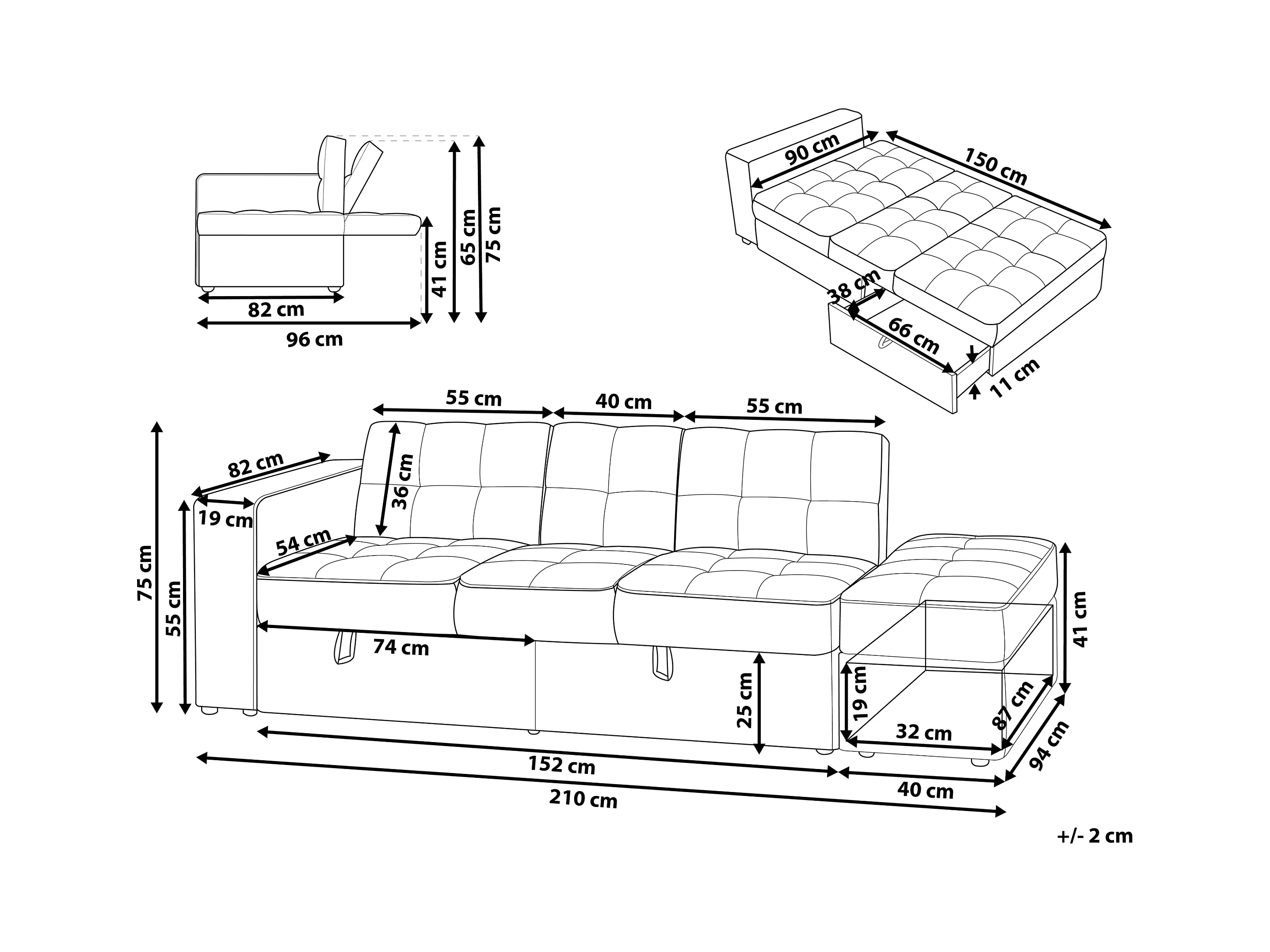 82 cm
96 cm
41 cm
65 cm
75 cm

90 cm
150 cm
38 cm
66 cm
11 cm

55 cm
40 cm
55 cm
82 cm
19 cm
36 cm
54 cm
75 cm
55 cm
74 cm
25 cm
41 cm
19 cm
32 cm
87 cm
94 cm
152 cm
40 cm
210 cm

+/- 2 cm