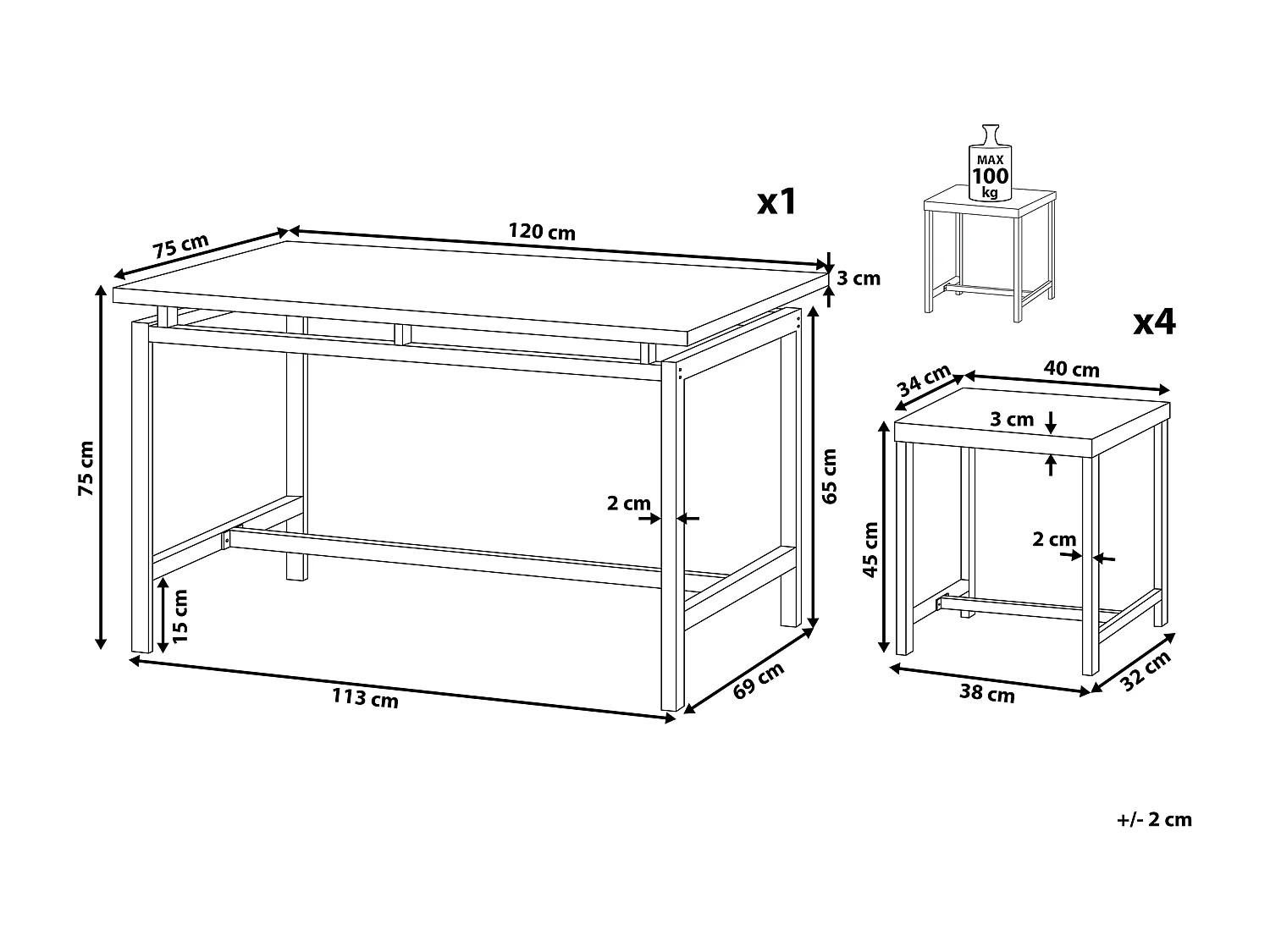 x1

75 cm
120 cm
3 cm
75 cm
65 cm
2 cm
15 cm
113 cm
69 cm

MAX
100
kg

x4

34 cm
40 cm
3 cm
45 cm
2 cm
38 cm
32 cm

+/- 2 cm