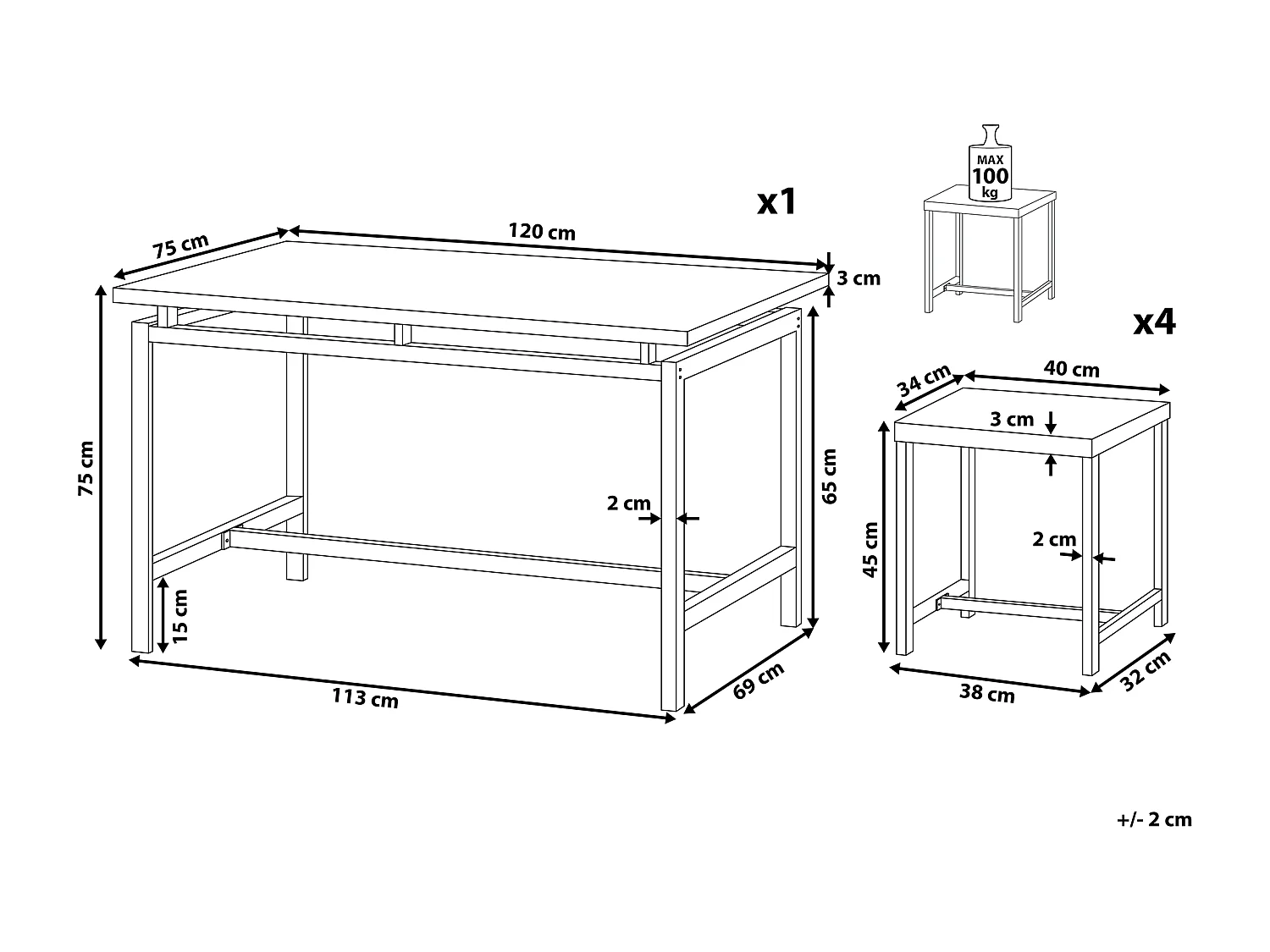 x1

75 cm

120 cm

3 cm

75 cm

65 cm

2 cm

15 cm

113 cm

69 cm

MAX
100
kg

x4

34 cm

40 cm

3 cm

45 cm

2 cm

38 cm

32 cm

+/- 2 cm