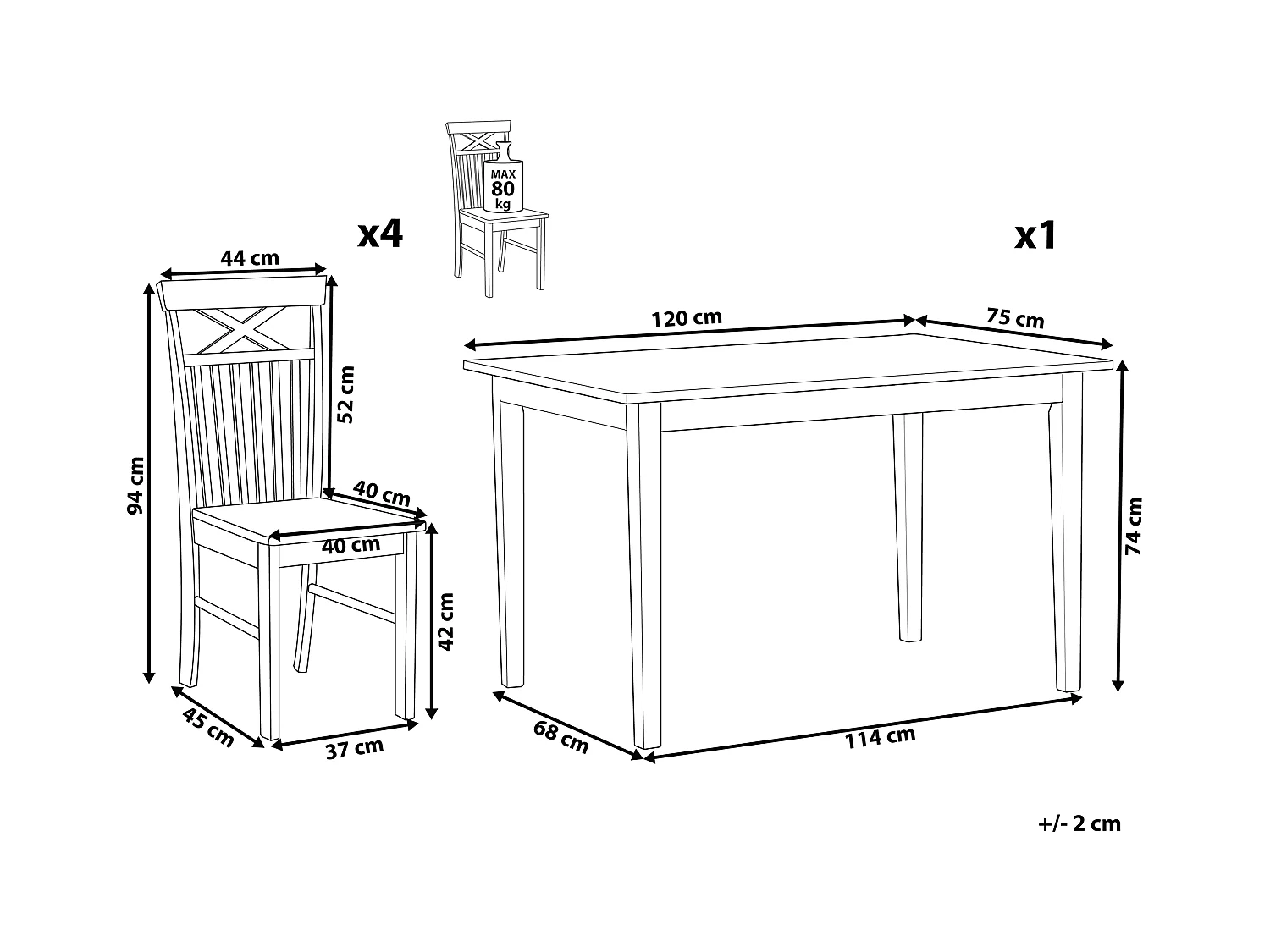 MAX
80
kg

x4

x1

44 cm

52 cm

94 cm

40 cm

40 cm

42 cm

45 cm

37 cm

120 cm

75 cm

74 cm

68 cm

114 cm

+/- 2 cm